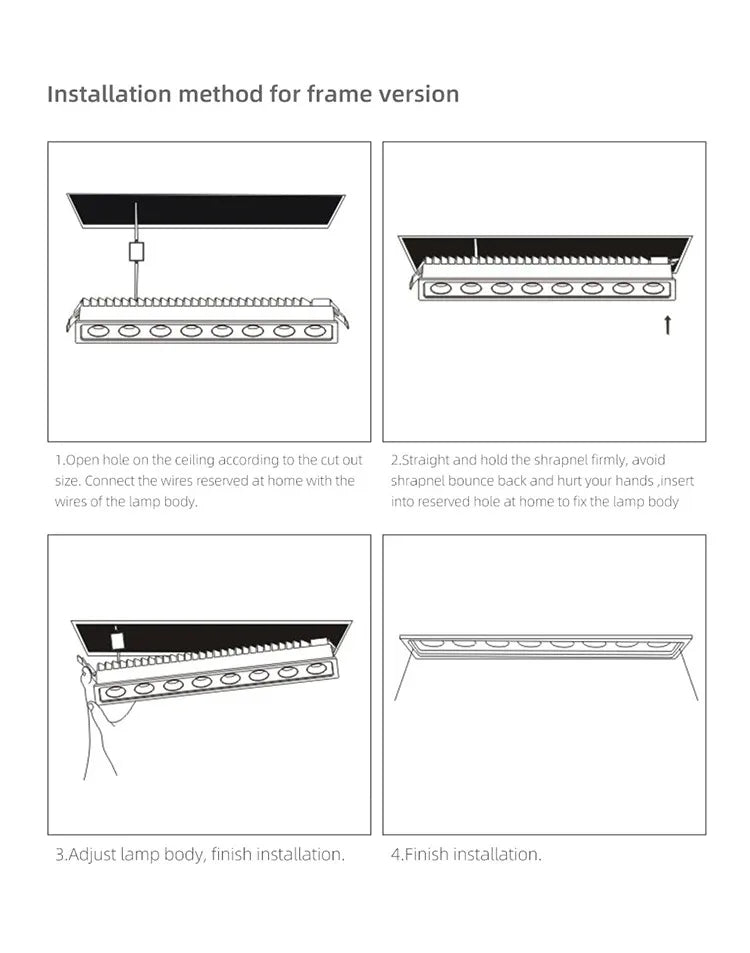 Installation method for frame version

1.Open hole on the ceiling according to the cut out size. Connect the wires reserved at home with the wires of the lamp body.

2.Straight and hold the shrapnel firmly, avoid shrapnel bounce back and hurt your hands ,insert into reserved hole at home to fix the lamp body

3.Adjust lamp body, finish installation.

4.Finish installation.