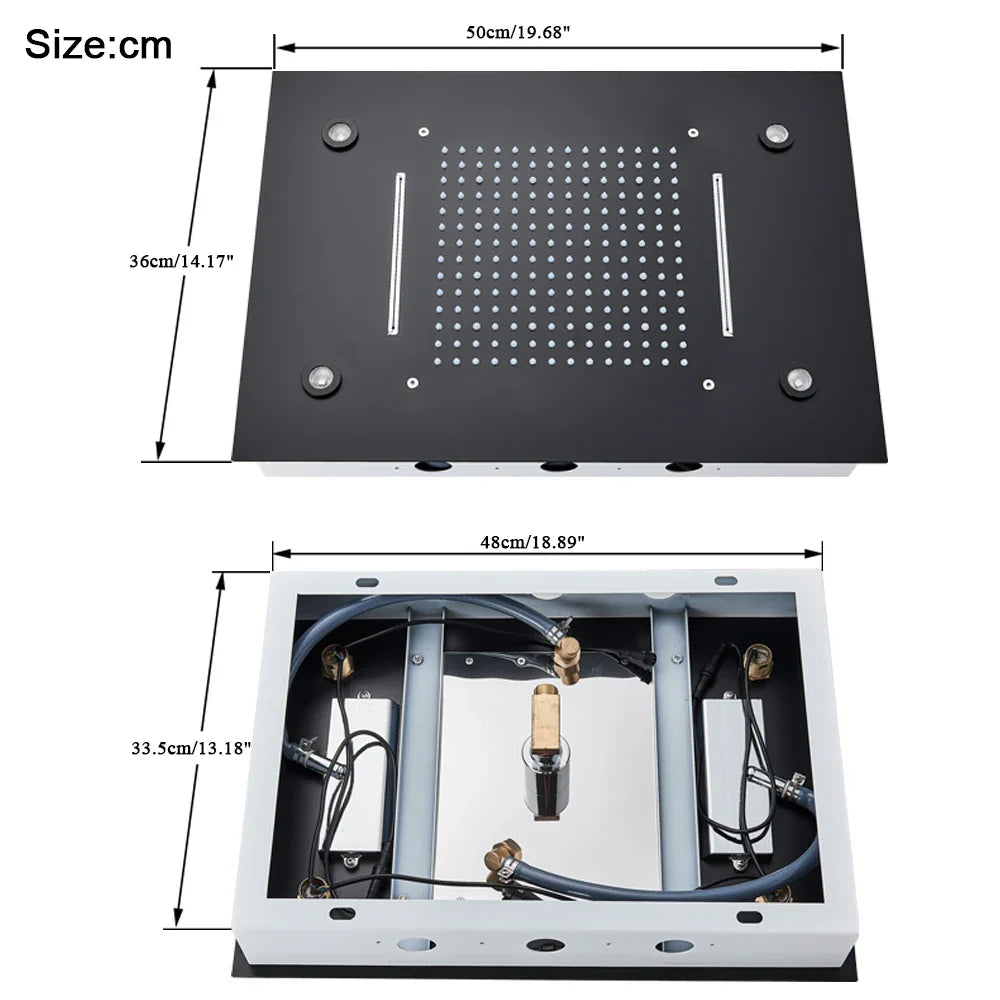 Size:cm

50cm/19.68"

36cm/14.17"

48cm/18.89"

33.5cm/13.18"