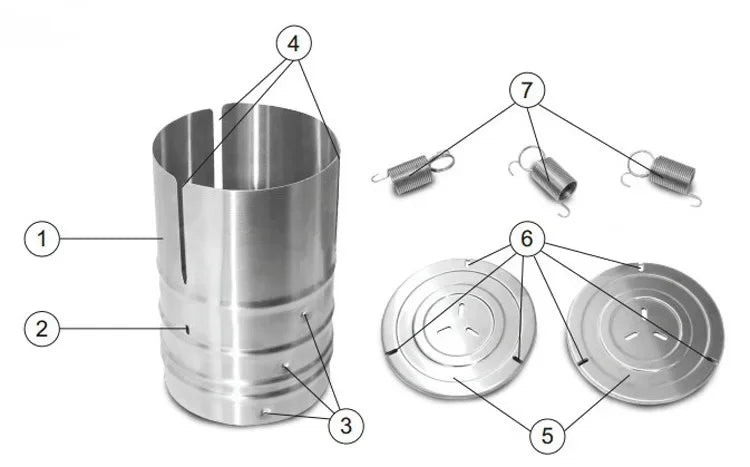 4
7
1
6
2
3
5