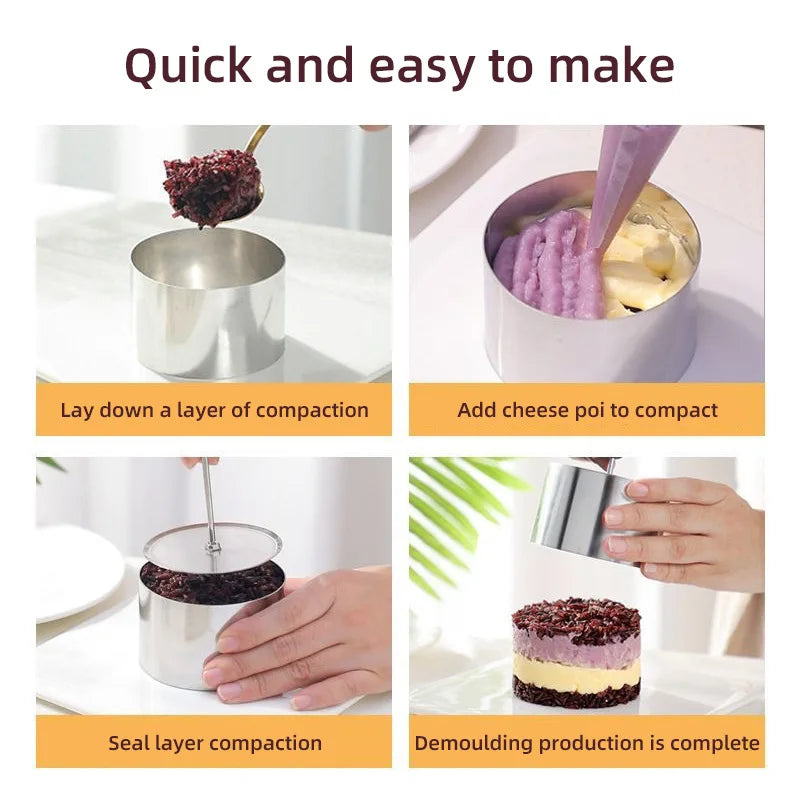 Quick and easy to make

Lay down a layer of compaction

Add cheese poi to compact

Seal layer compaction

Demoulding production is complete