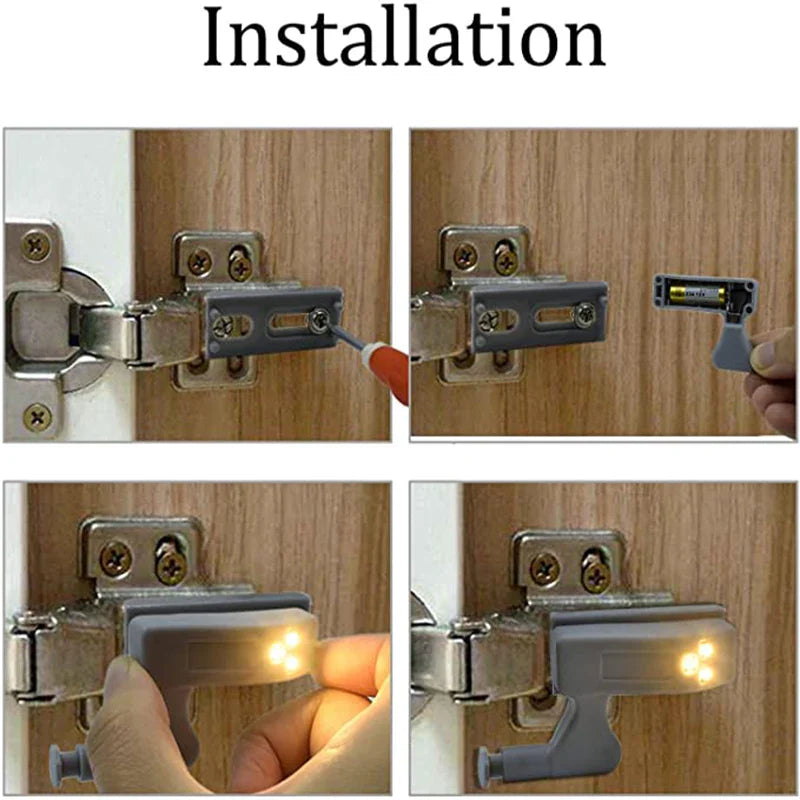 Installation