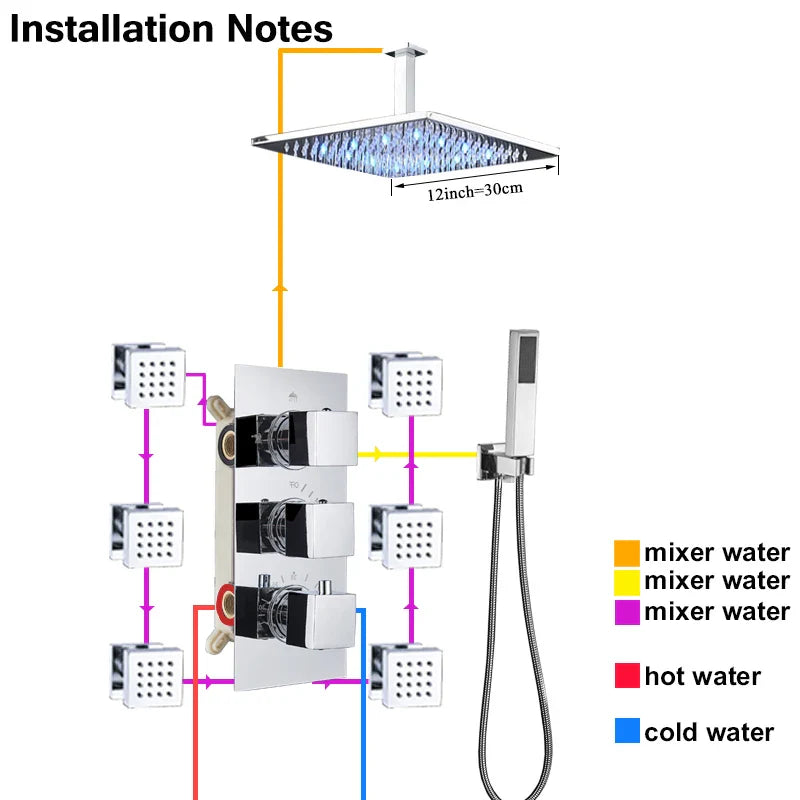 Installation Notes

12inch=30cm

mixer water
mixer water
mixer water

hot water

cold water