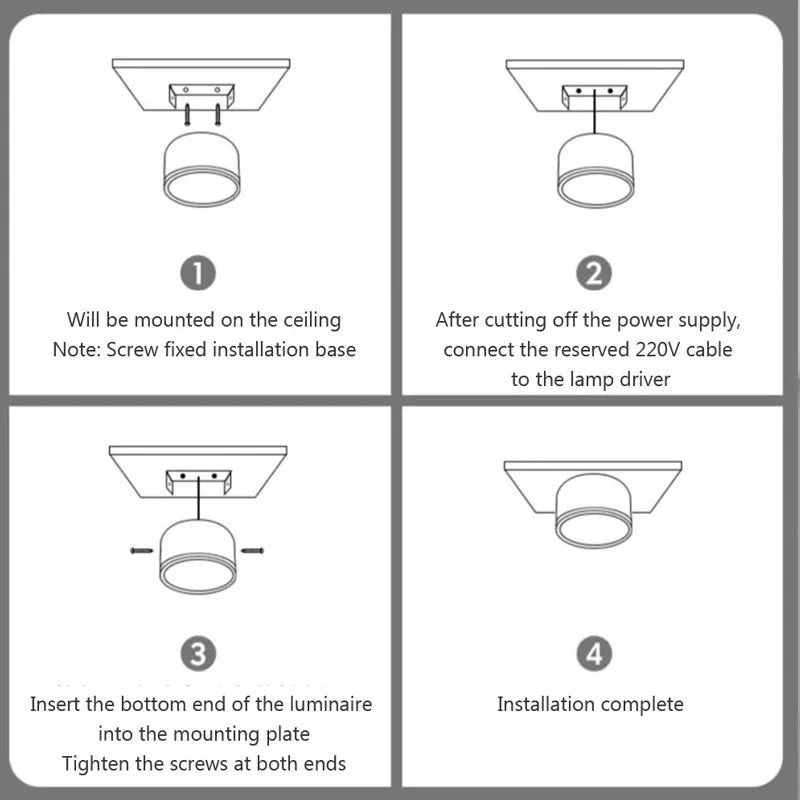 1

Will be mounted on the ceiling
Note: Screw fixed installation base

2

After cutting off the power supply, connect the reserved 220V cable to the lamp driver

3

Insert the bottom end of the luminaire into the mounting plate
Tighten the screws at both ends

4

Installation complete