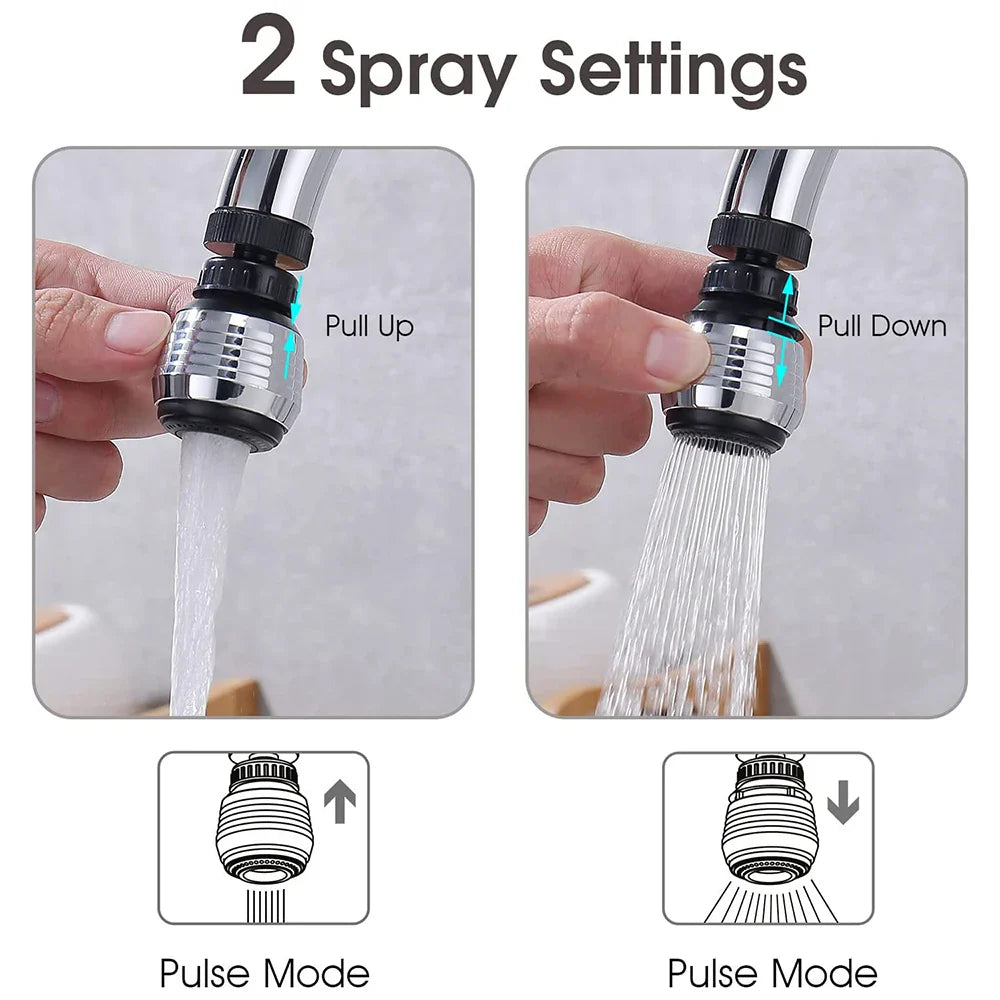 2 Spray Settings

Pull Up

Pull Down

Pulse Mode

Pulse Mode