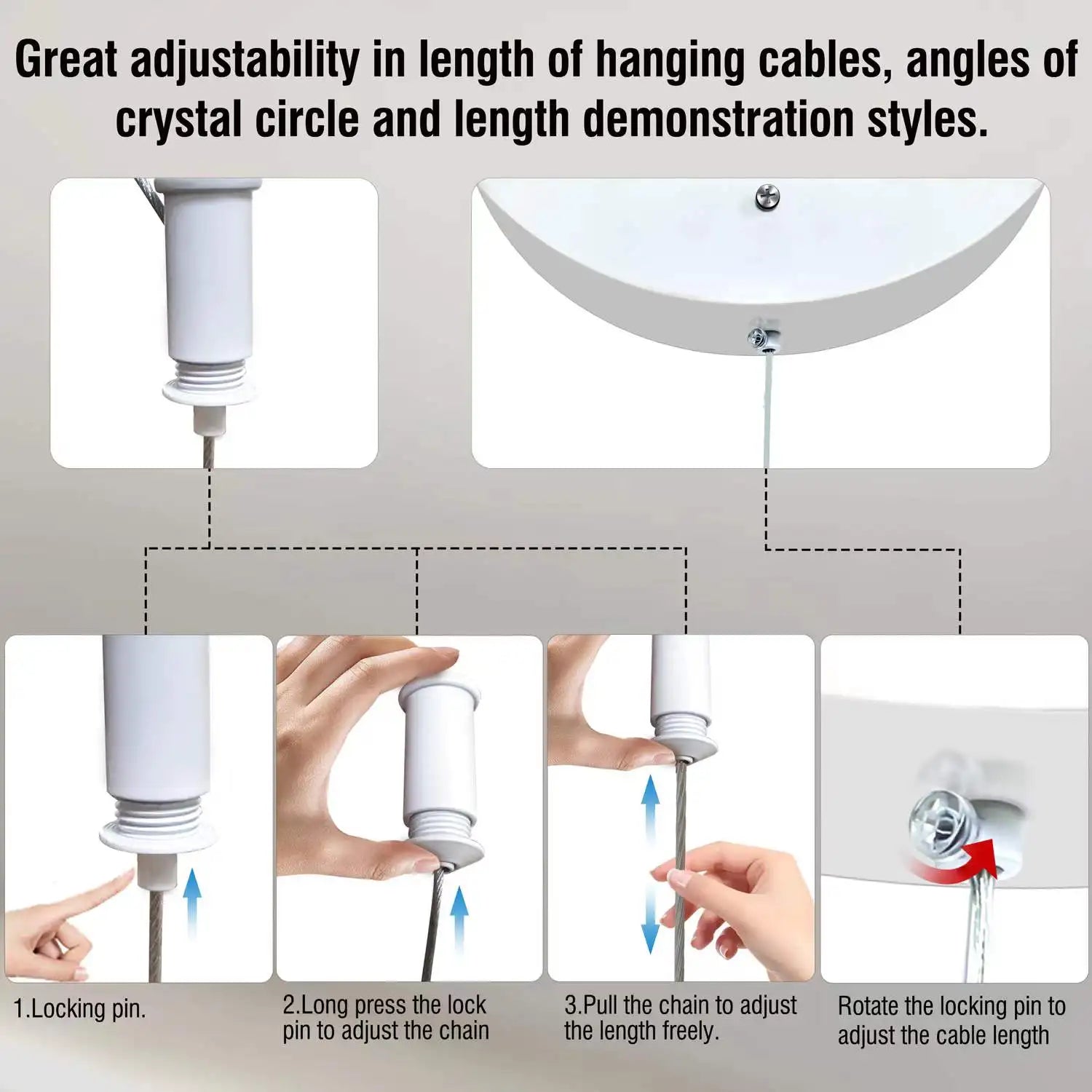 Great adjustability in length of hanging cables, angles of crystal circle and length demonstration styles.

1.Locking pin.

2.Long press the lock pin to adjust the chain

3.Pull the chain to adjust the length freely.

Rotate the locking pin to adjust the cable length