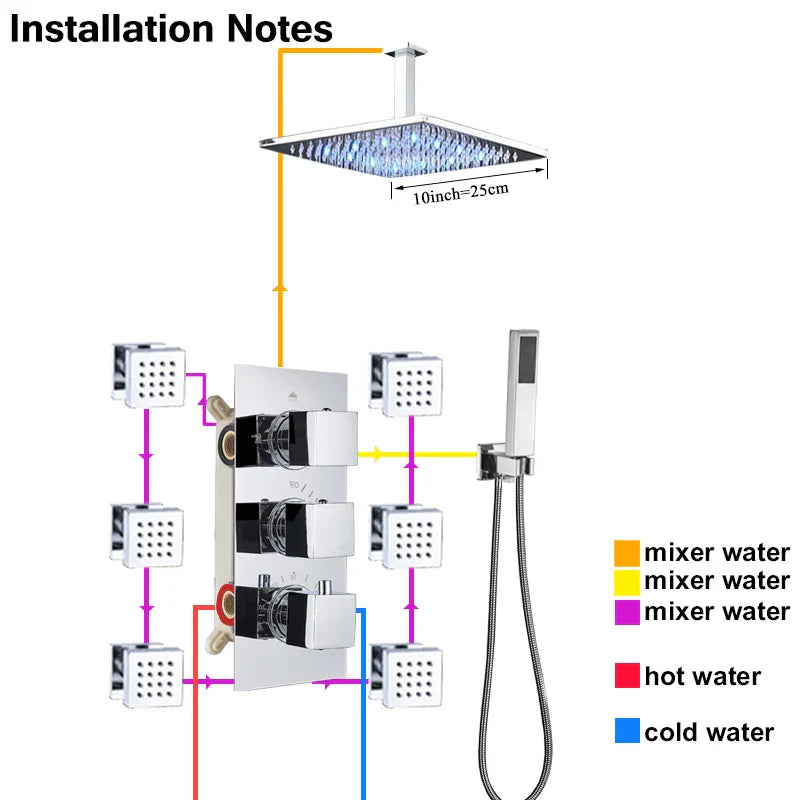 Installation Notes

10inch=25cm

mixer water
mixer water
mixer water

hot water

cold water