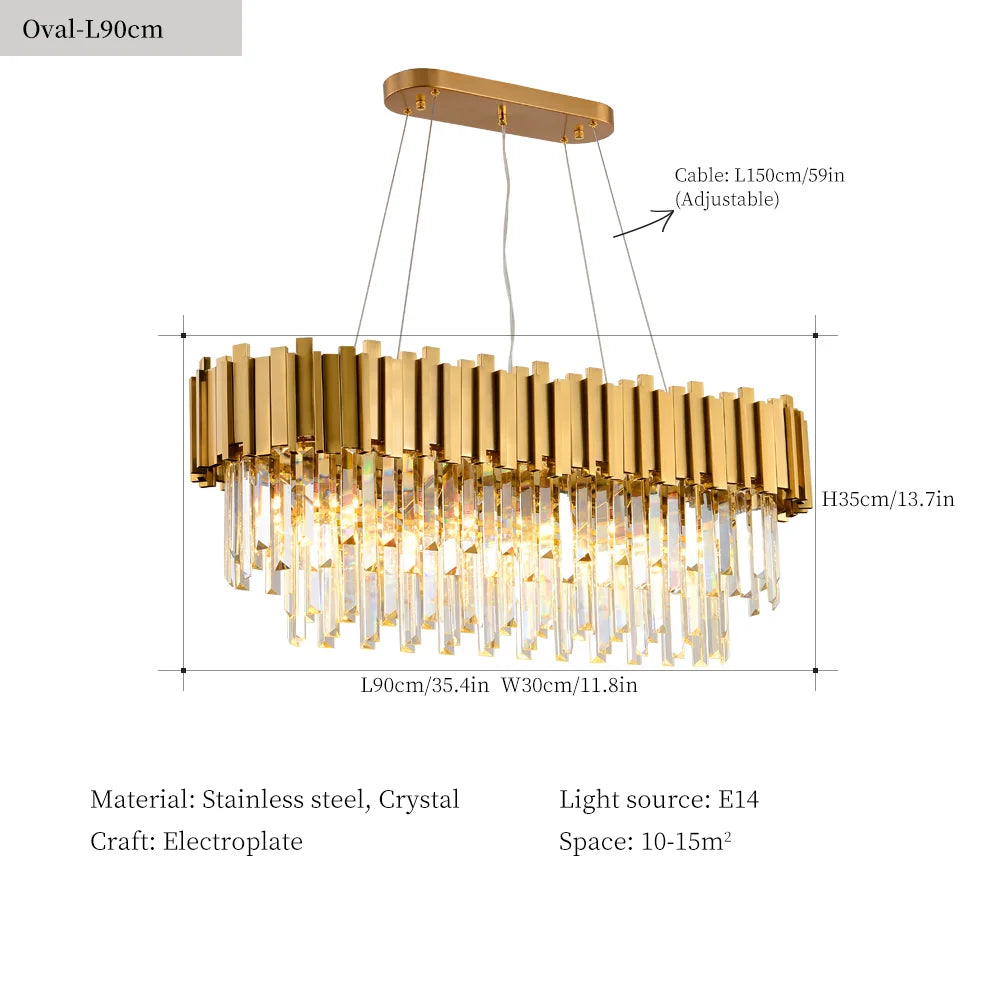 Oval-L90cm

Cable: L150cm/59in
(Adjustable)

H35cm/13.7in

L90cm/35.4in W30cm/11.8in

Material: Stainless steel, Crystal
Craft: Electroplate

Light source: E14
Space: 10-15m$^2$