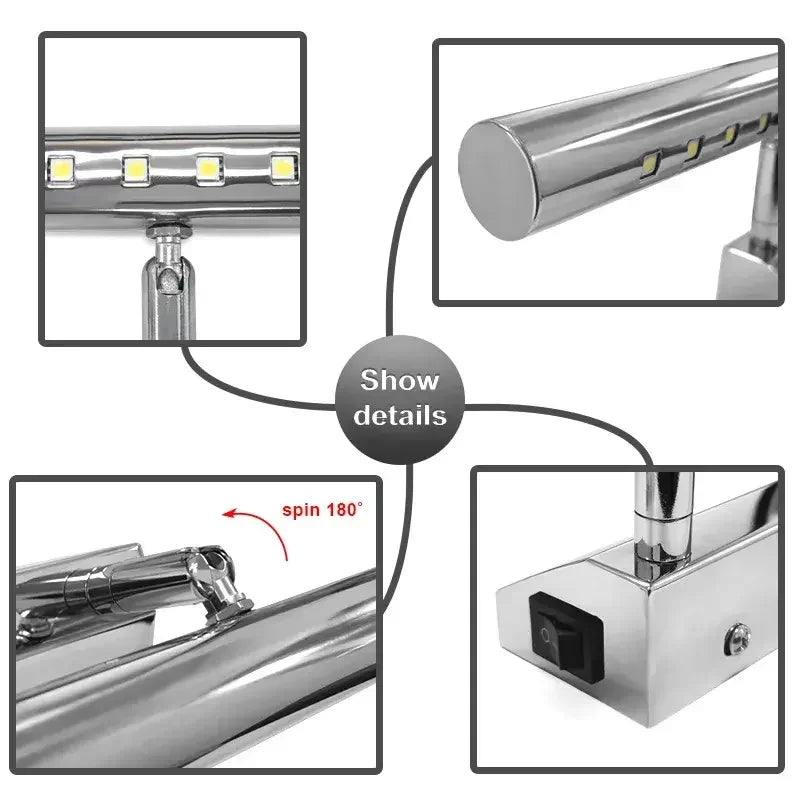 Show details

spin 180°