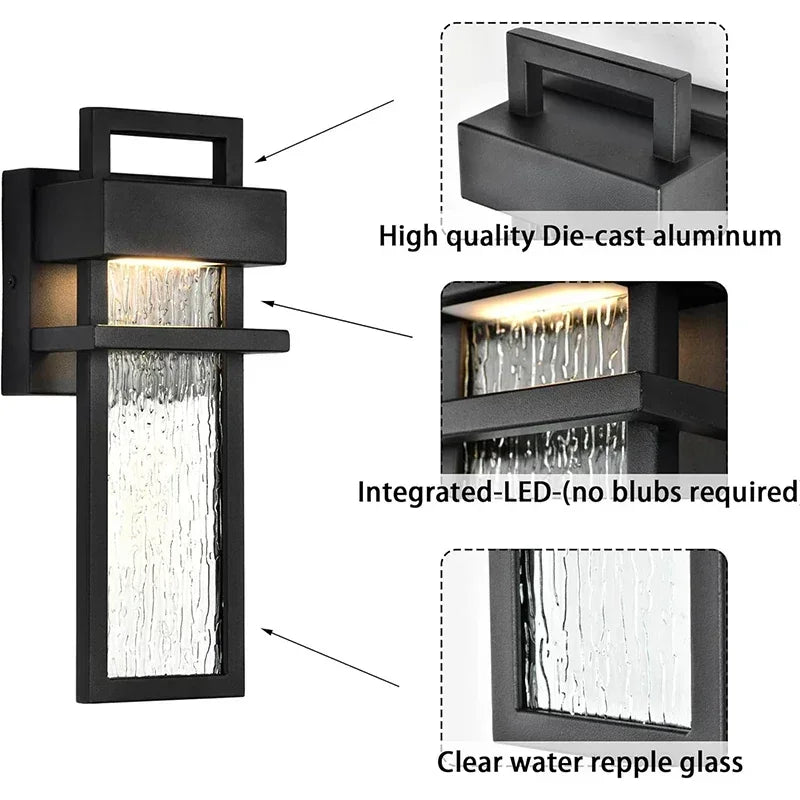 High quality Die-cast aluminum

Integrated-LED-(no blubs required)

Clear water repple glass