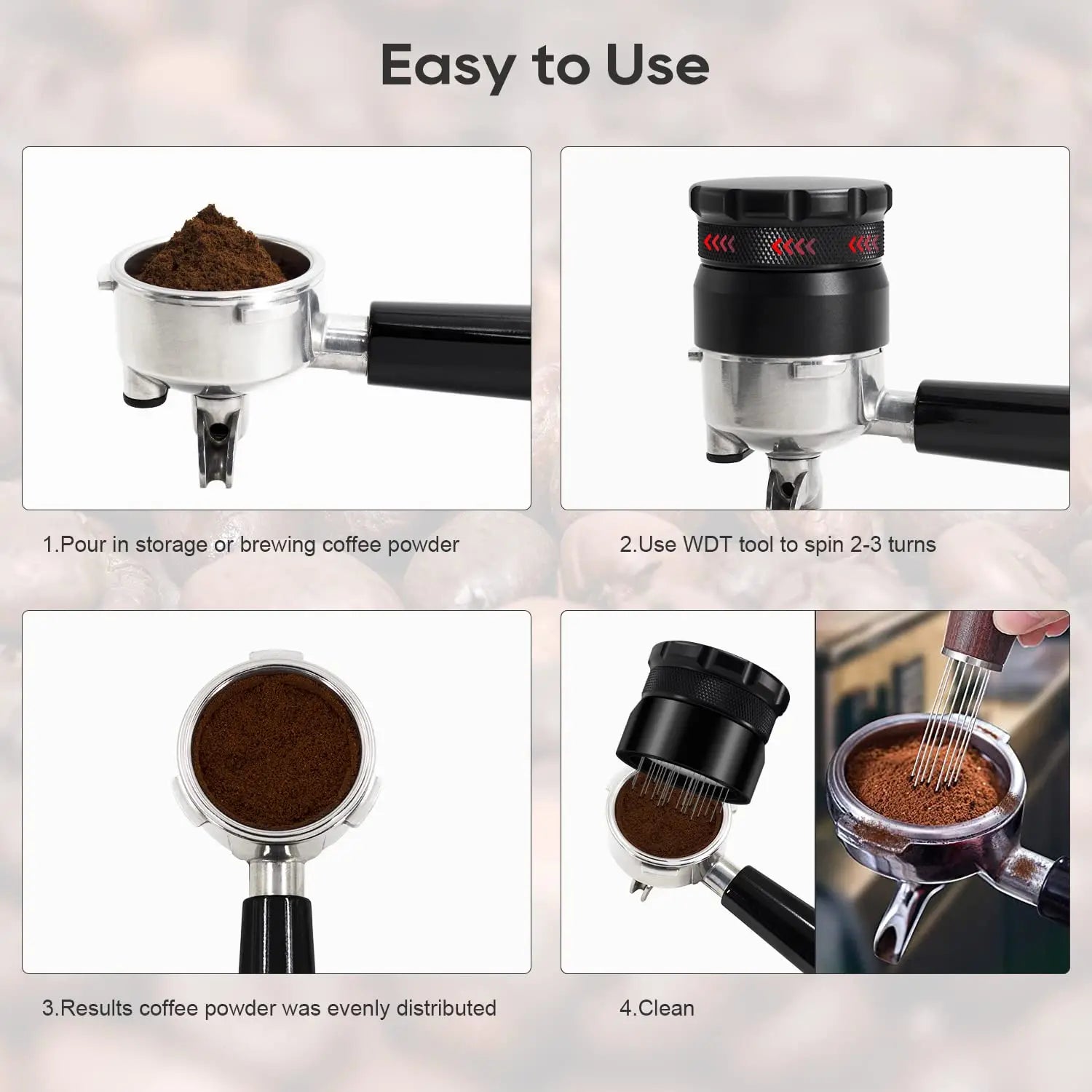 Easy to Use

1.Pour in storage or brewing coffee powder

2.Use WDT tool to spin 2-3 turns

3.Results coffee powder was evenly distributed

4.Clean