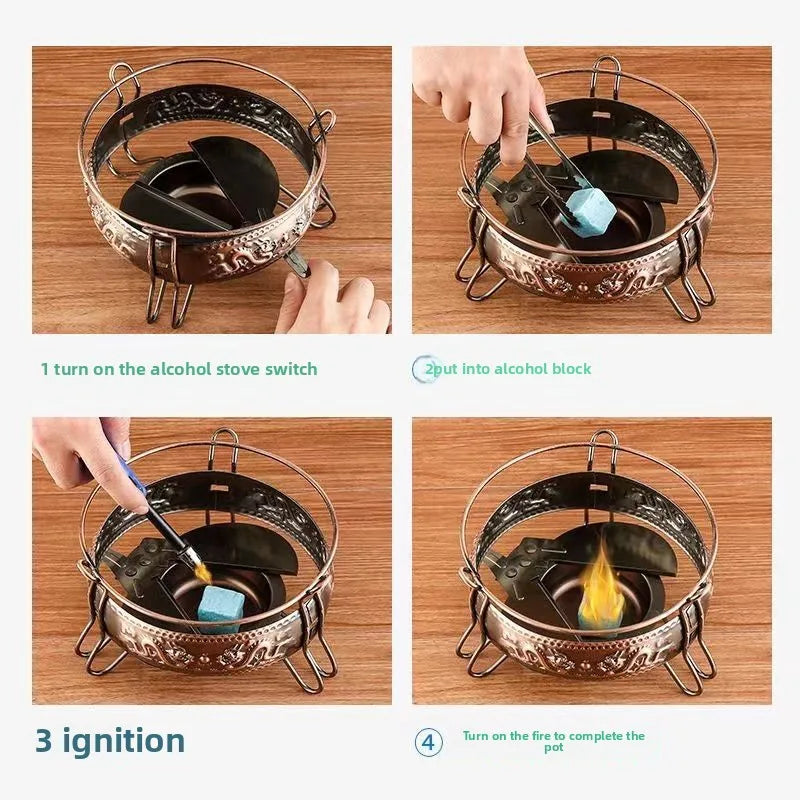 1 turn on the alcohol stove switch

2put into alcohol block

3 ignition

4 Turn on the fire to complete the pot