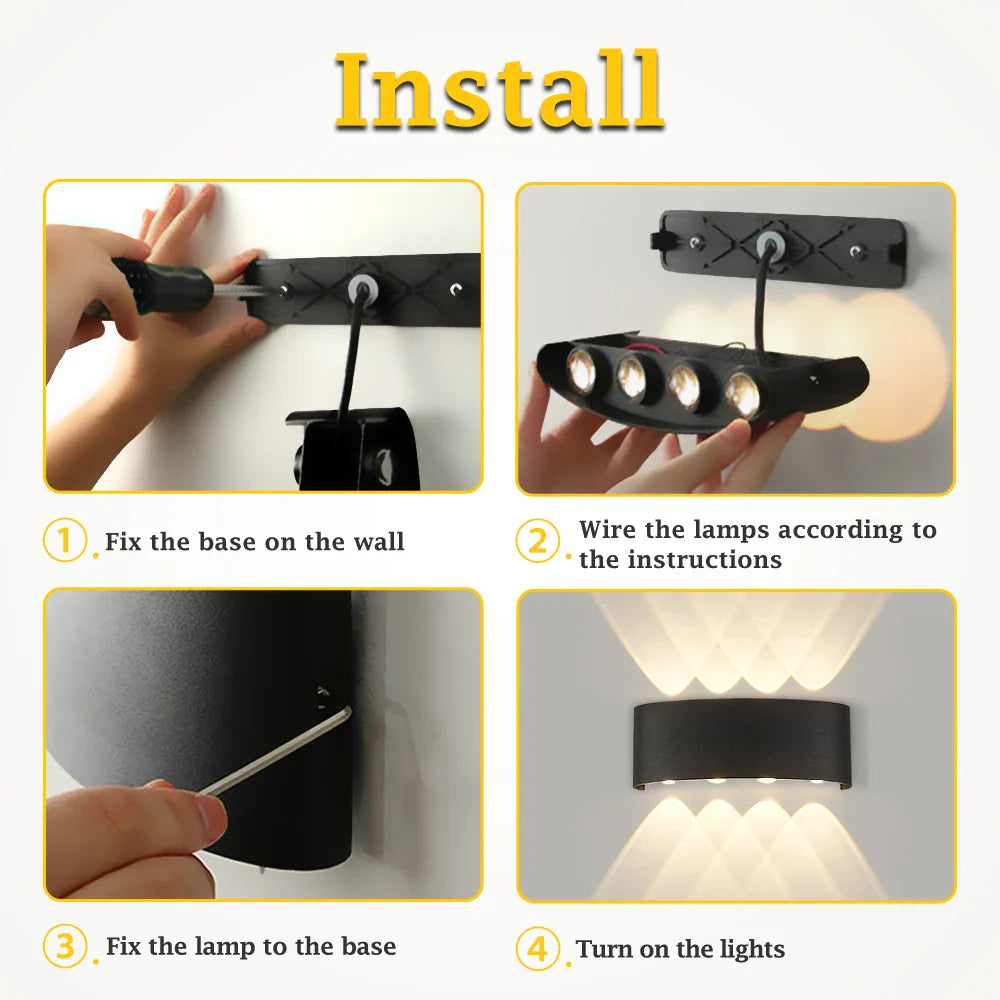 Install

1. Fix the base on the wall

2. Wire the lamps according to the instructions

3. Fix the lamp to the base

4. Turn on the lights