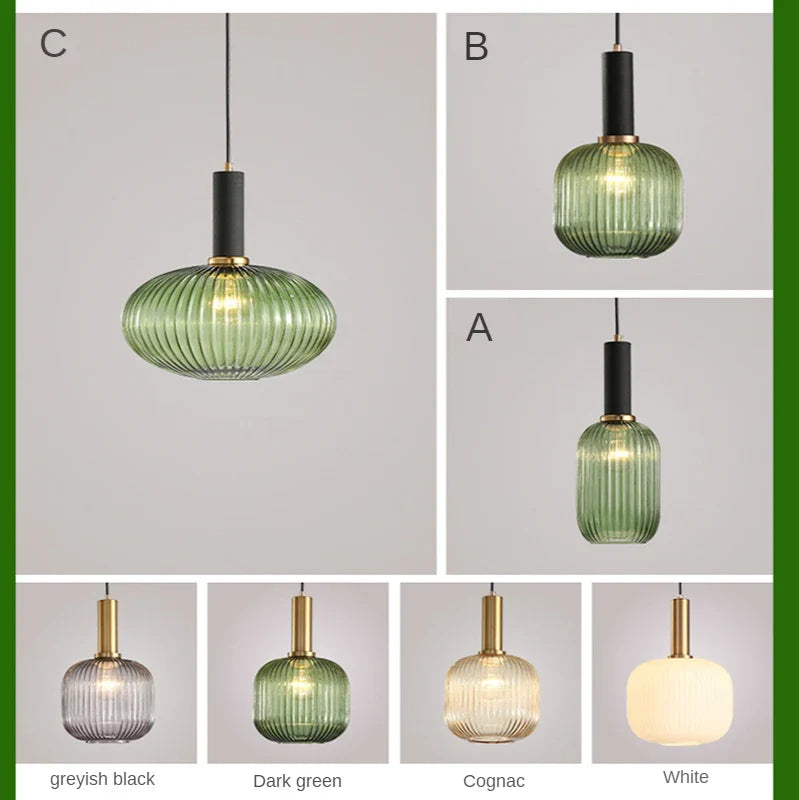 C

B

A

greyish black

Dark green

Cognac

White