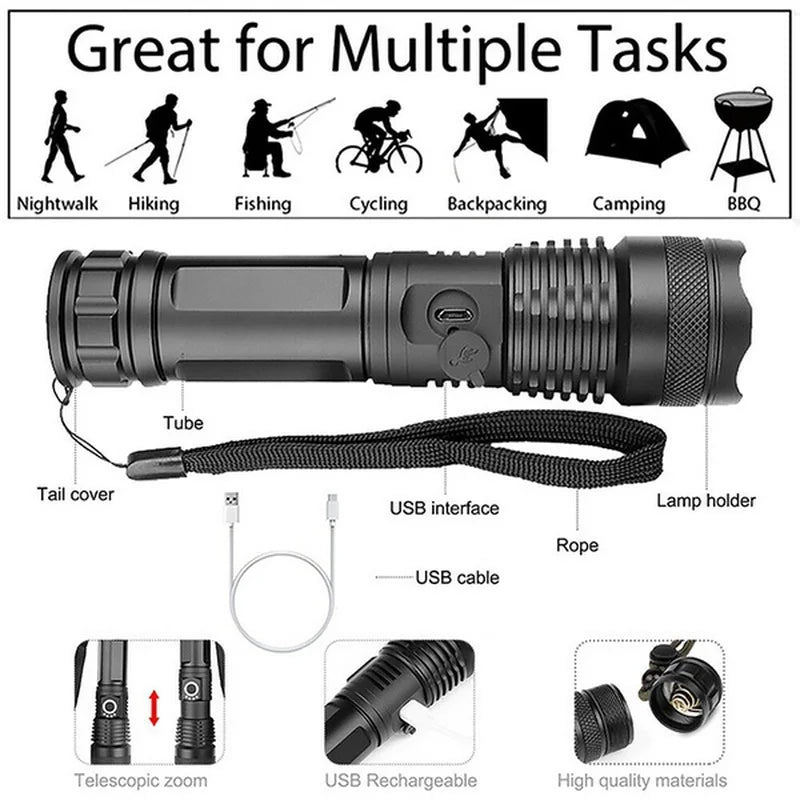 Great for Multiple Tasks

Nightwalk Hiking Fishing Cycling Backpacking Camping BBQ

Tube

Tail cover

USB interface

Lamp holder

Rope

USB cable

Telescopic zoom

USB Rechargeable

High quality materials