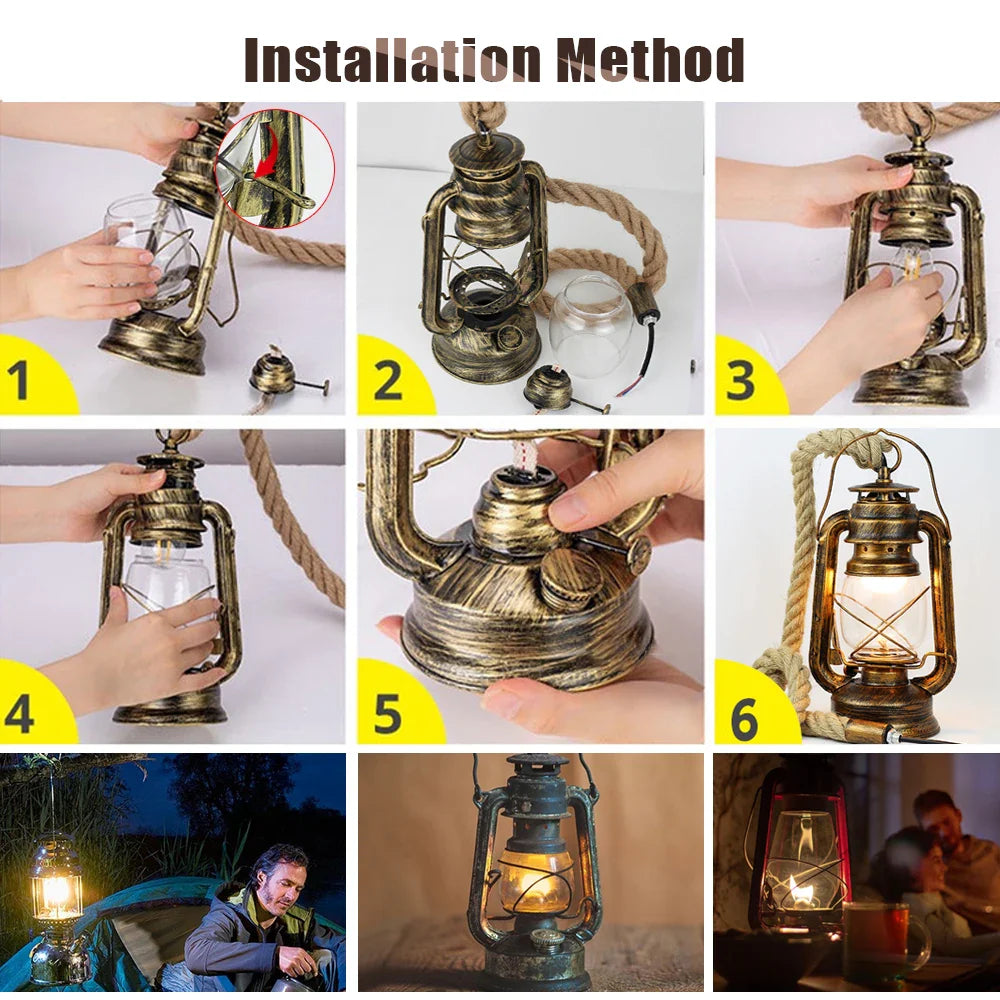 Installation Method

1

2

3

4

5

6