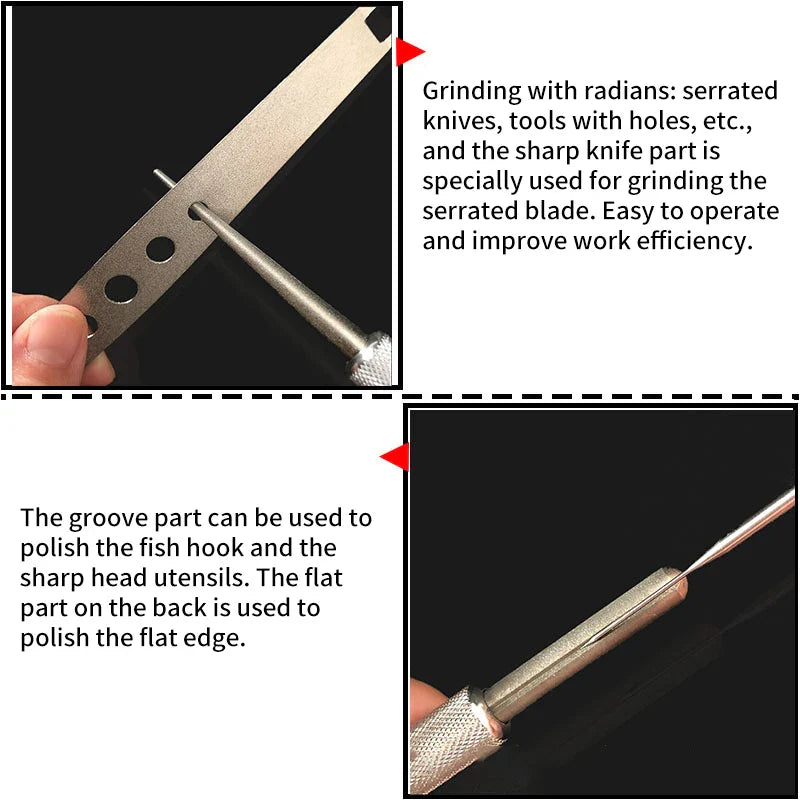 Grinding with radians: serrated knives, tools with holes, etc., and the sharp knife part is specially used for grinding the serrated blade. Easy to operate and improve work efficiency.

The groove part can be used to polish the fish hook and the sharp head utensils. The flat part on the back is used to polish the flat edge.