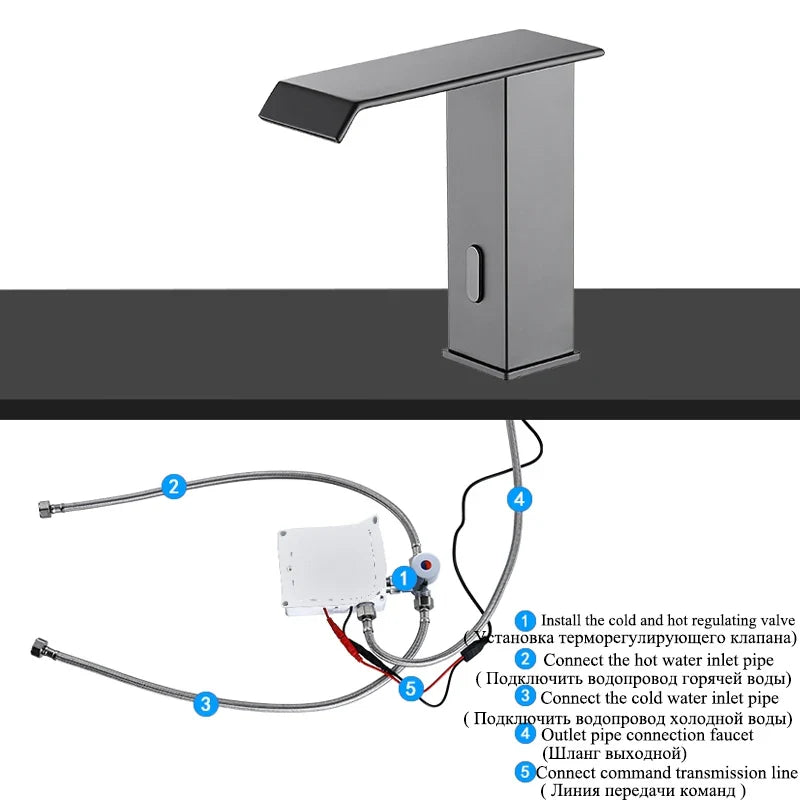 2

4

1

5

3

1 Install the cold and hot regulating valve
(Установка терморегулирующего клапана)
2 Connect the hot water inlet pipe
( Подключить водопровод горячей воды)
3 Connect the cold water inlet pipe
( Подключить водопровод холодной воды)
4 Outlet pipe connection faucet
(Шланг выходной)
5 Connect command transmission line
( Линия передачи команд )