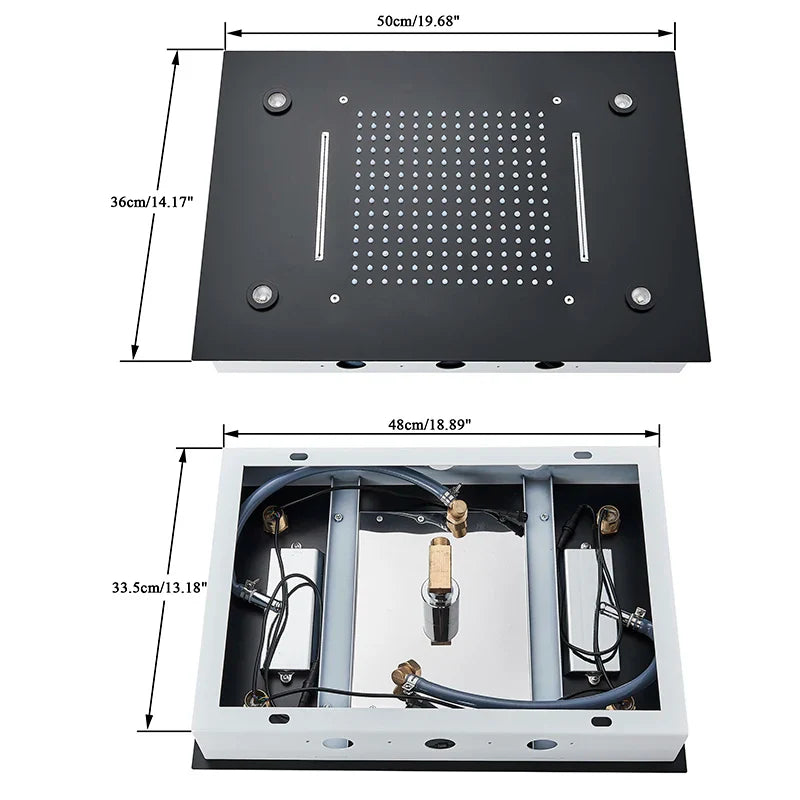 50cm/19.68"

36cm/14.17"

48cm/18.89"

33.5cm/13.18"