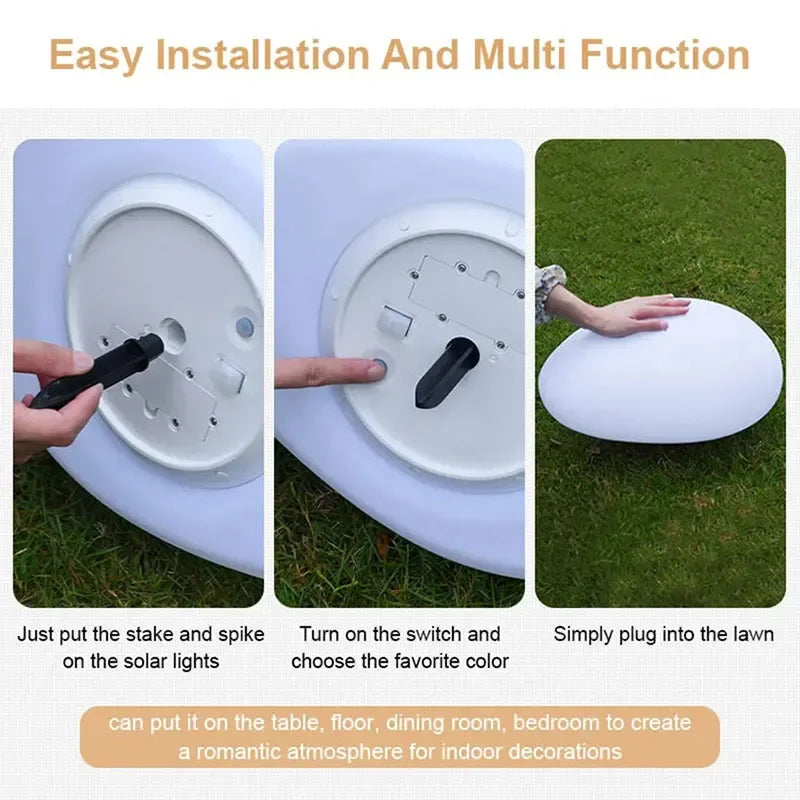 Easy Installation And Multi Function

Just put the stake and spike on the solar lights

Turn on the switch and choose the favorite color

Simply plug into the lawn

can put it on the table, floor, dining room, bedroom to create a romantic atmosphere for indoor decorations