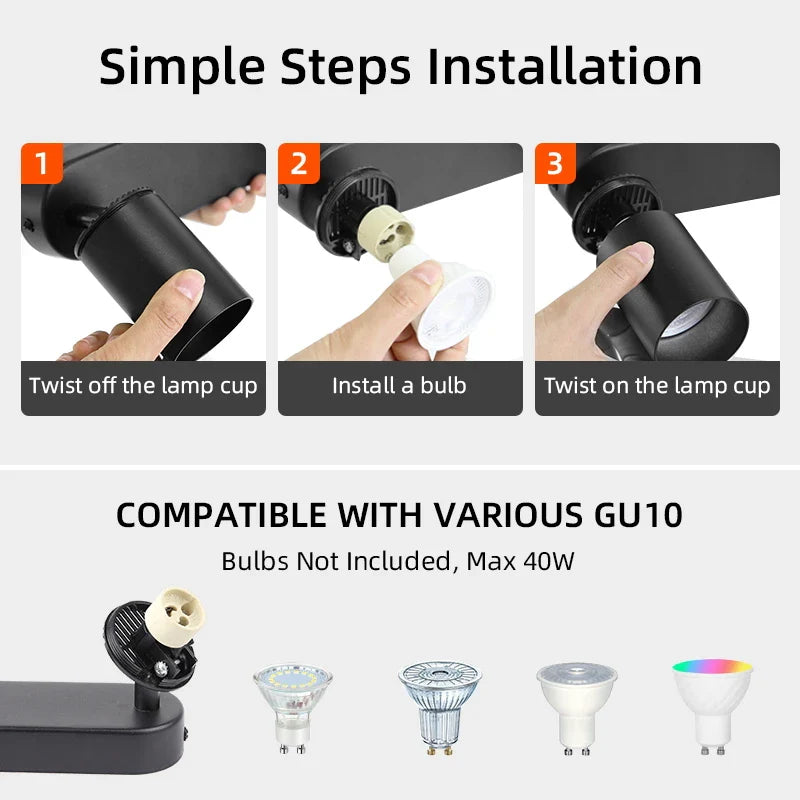 Simple Steps Installation

1
Twist off the lamp cup

2
Install a bulb

3
Twist on the lamp cup

COMPATIBLE WITH VARIOUS GU10

Bulbs Not Included, Max 40W