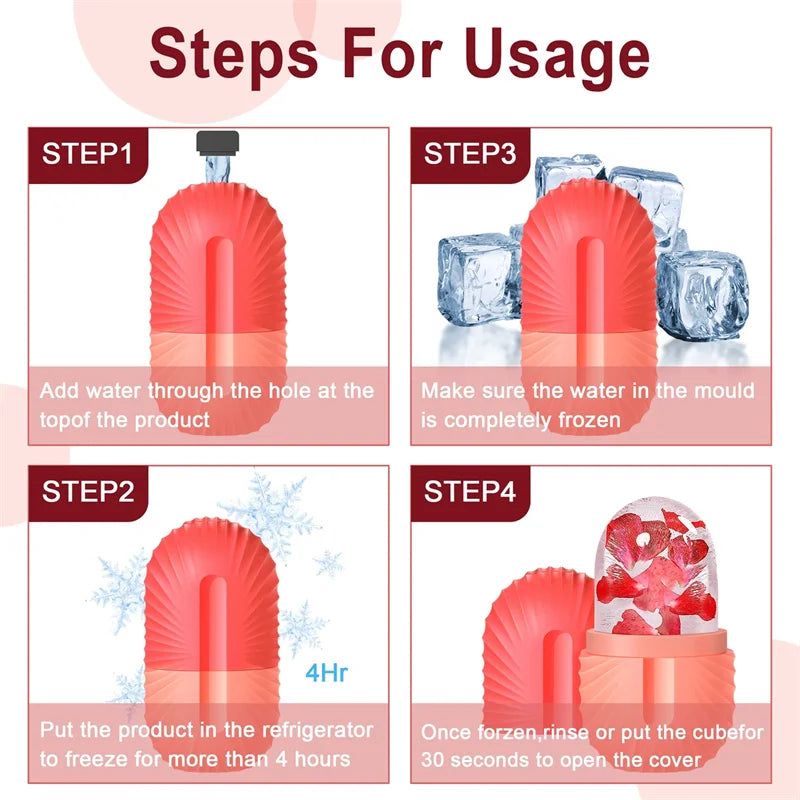 Steps For Usage

STEP1

Add water through the hole at the topof the product

STEP3

Make sure the water in the mould is completely frozen

STEP2

4Hr

Put the product in the refrigerator to freeze for more than 4 hours

STEP4

Once forzen,rinse or put the cubefor 30 seconds to open the cover