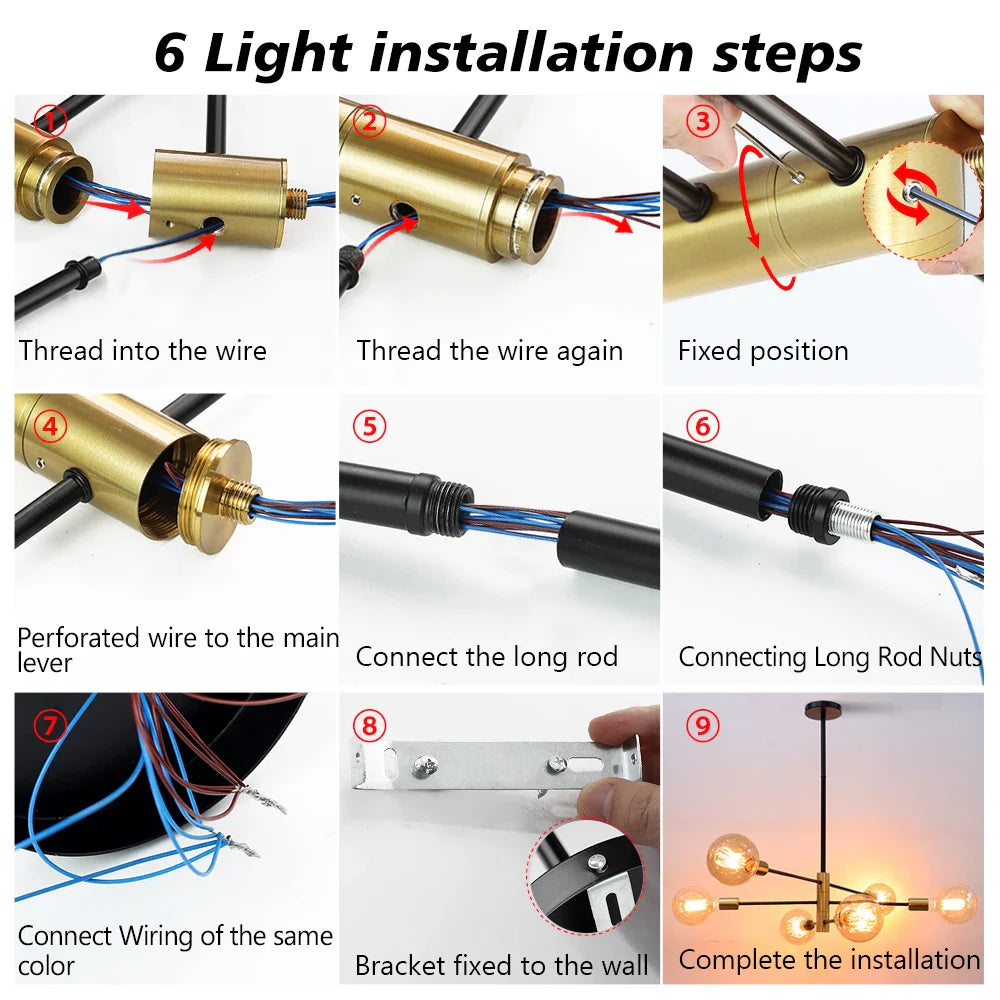 6 Light installation steps

①
Thread into the wire

②
Thread the wire again

③
Fixed position

④
Perforated wire to the main lever

⑤
Connect the long rod

⑥
Connecting Long Rod Nuts

⑦
Connect Wiring of the same color

⑧
Bracket fixed to the wall

⑨
Complete the installation