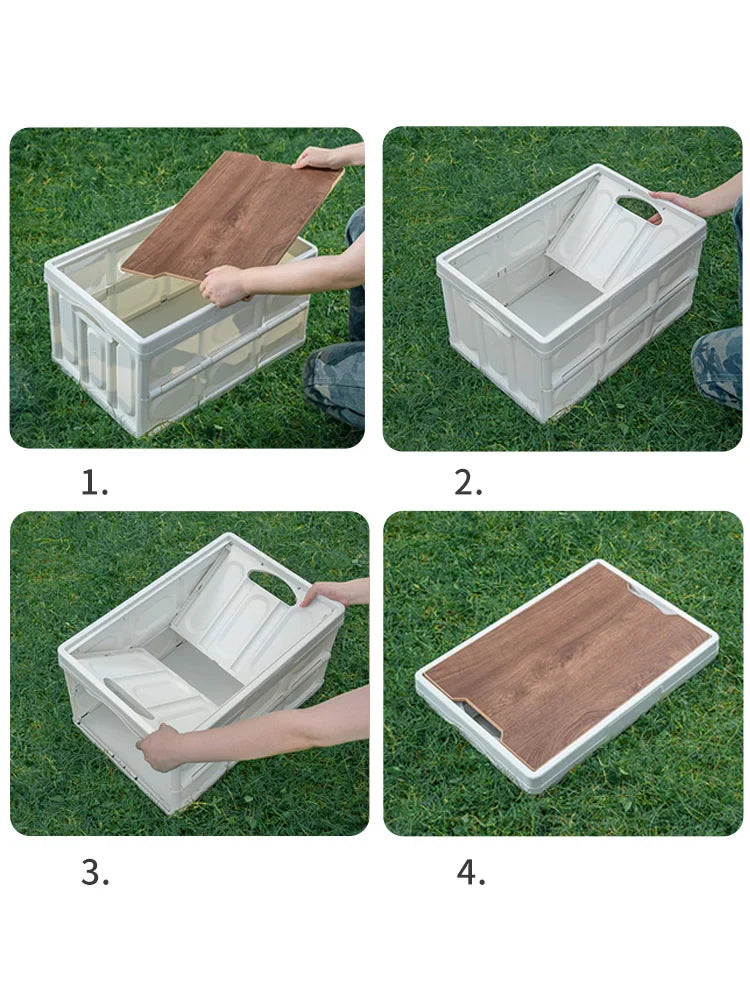 1.

2.

3.

4.