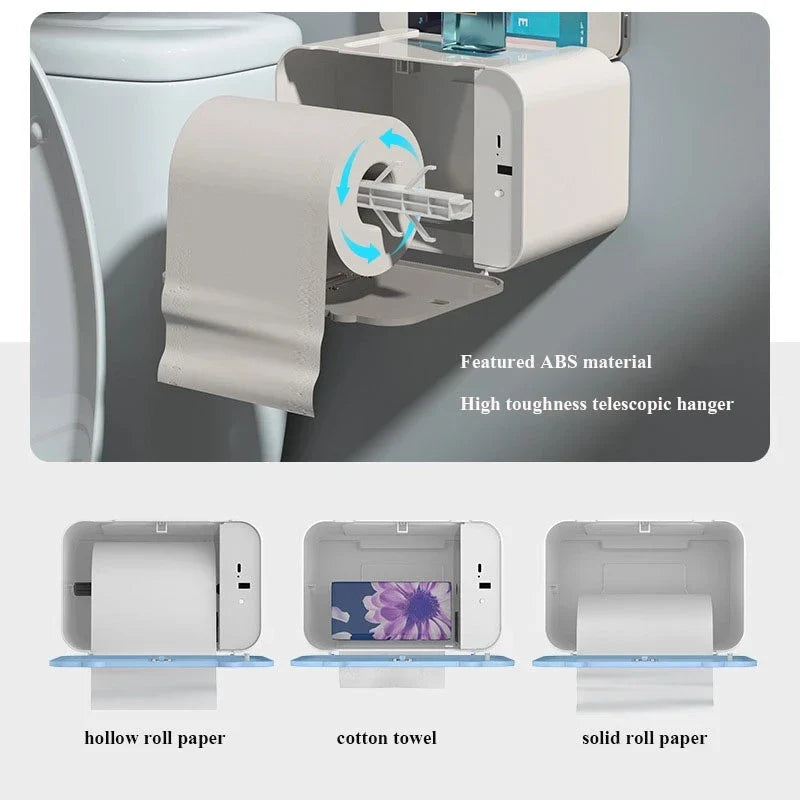 Featured ABS material

High toughness telescopic hanger

hollow roll paper

cotton towel

solid roll paper