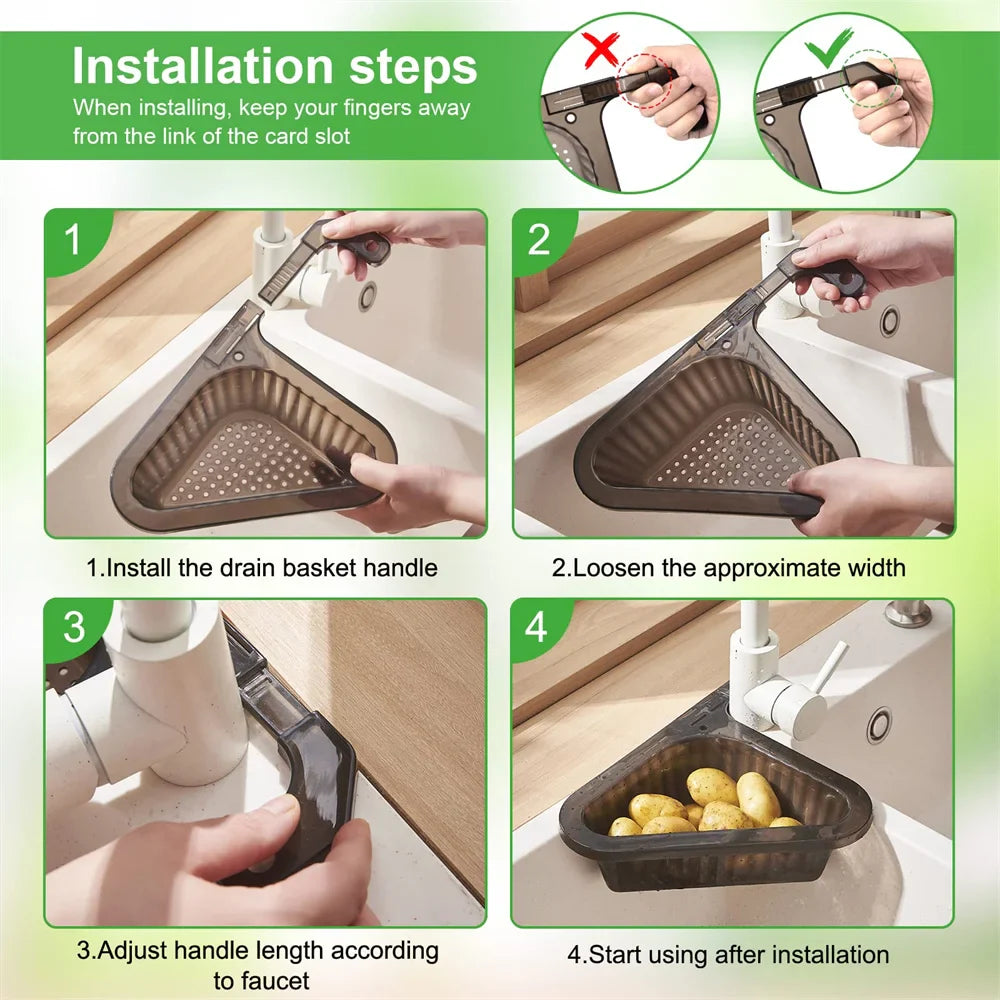 Installation steps

When installing, keep your fingers away from the link of the card slot

1

1.Install the drain basket handle

2

2.Loosen the approximate width

3

3.Adjust handle length according to faucet

4

4.Start using after installation