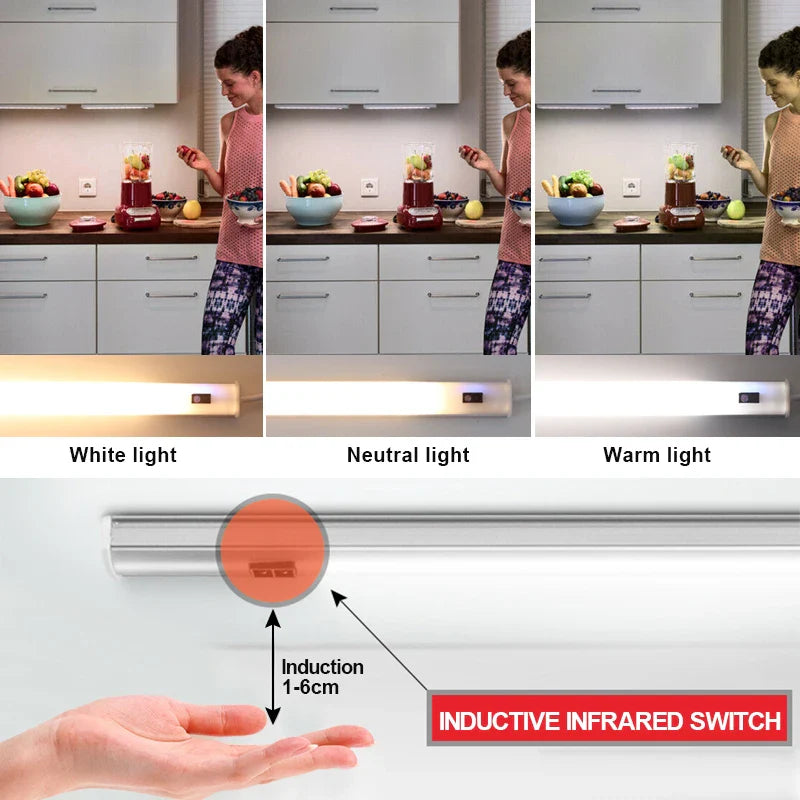 White light

Neutral light

Warm light

Induction
1-6cm

INDUCTIVE INFRARED SWITCH