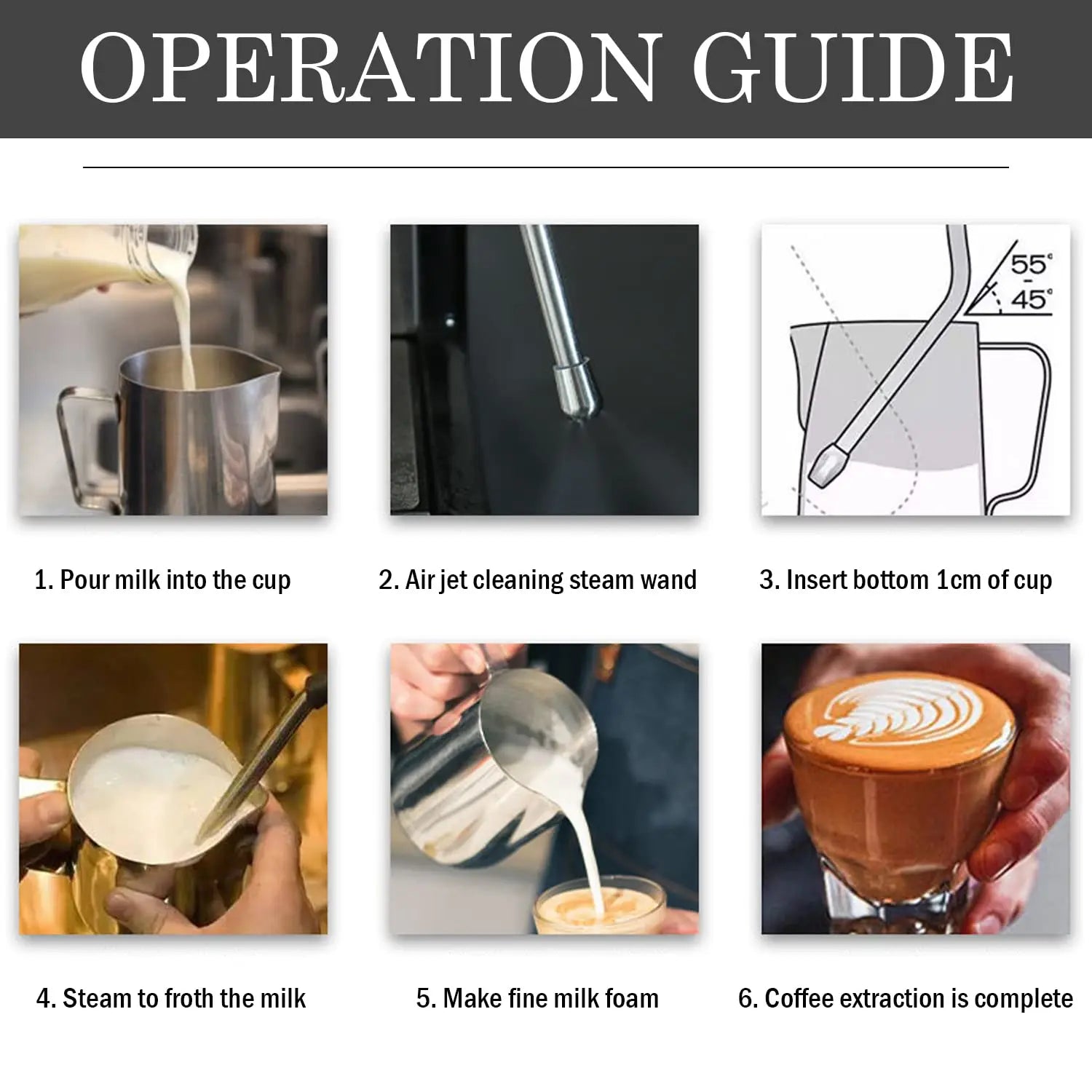 OPERATION GUIDE

55°
-
45°

1. Pour milk into the cup

2. Air jet cleaning steam wand

3. Insert bottom 1cm of cup

4. Steam to froth the milk

5. Make fine milk foam

6. Coffee extraction is complete