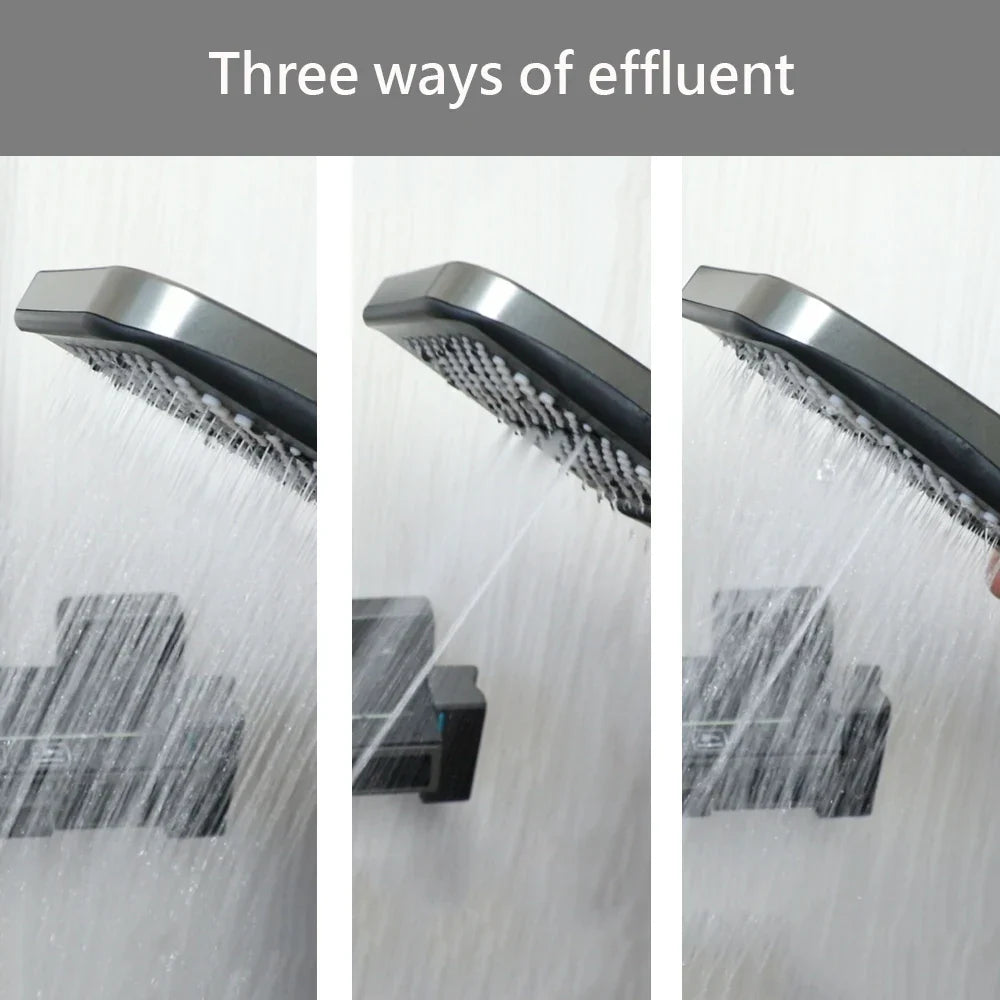 Three ways of effluent