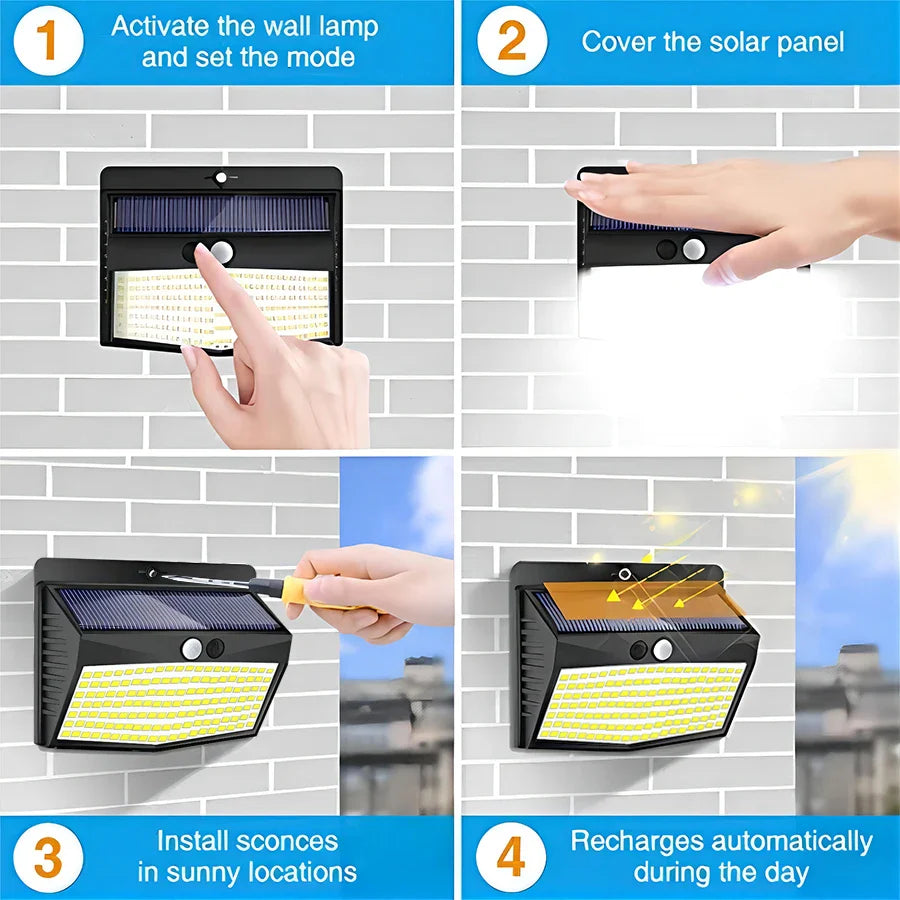 1 Activate the wall lamp and set the mode

2 Cover the solar panel

3 Install sconces in sunny locations

4 Recharges automatically during the day