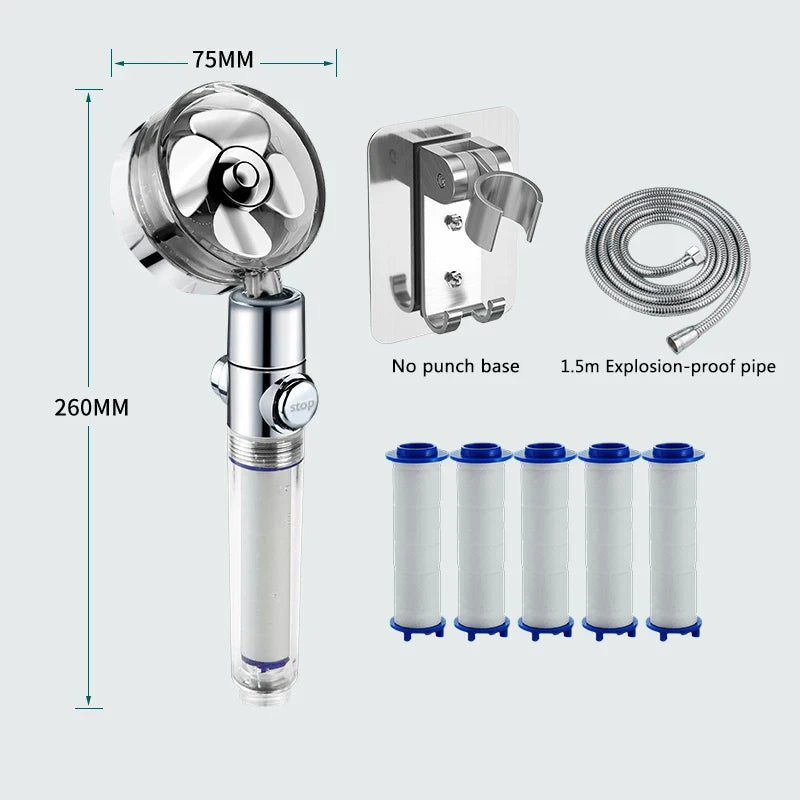 75MM

260MM

stop

No punch base

1.5m Explosion-proof pipe