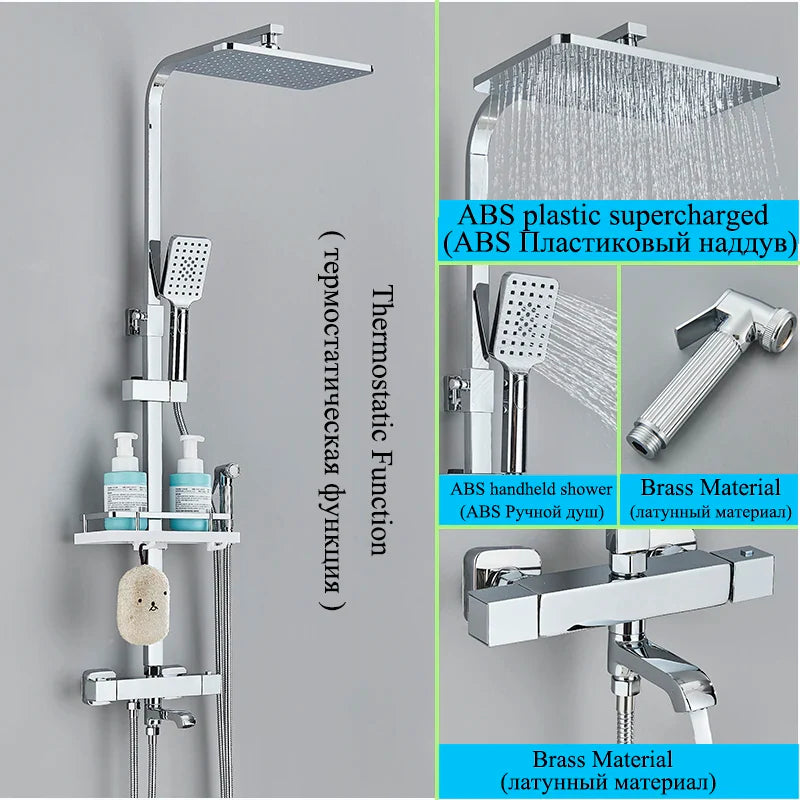 Thermostatic Function
( термостатическая функция )

ABS plastic supercharged
(ABS Пластиковый наддув)

ABS handheld shower
(ABS Ручной душ)

Brass Material
(латунный материал)

Brass Material
(латунный материал)