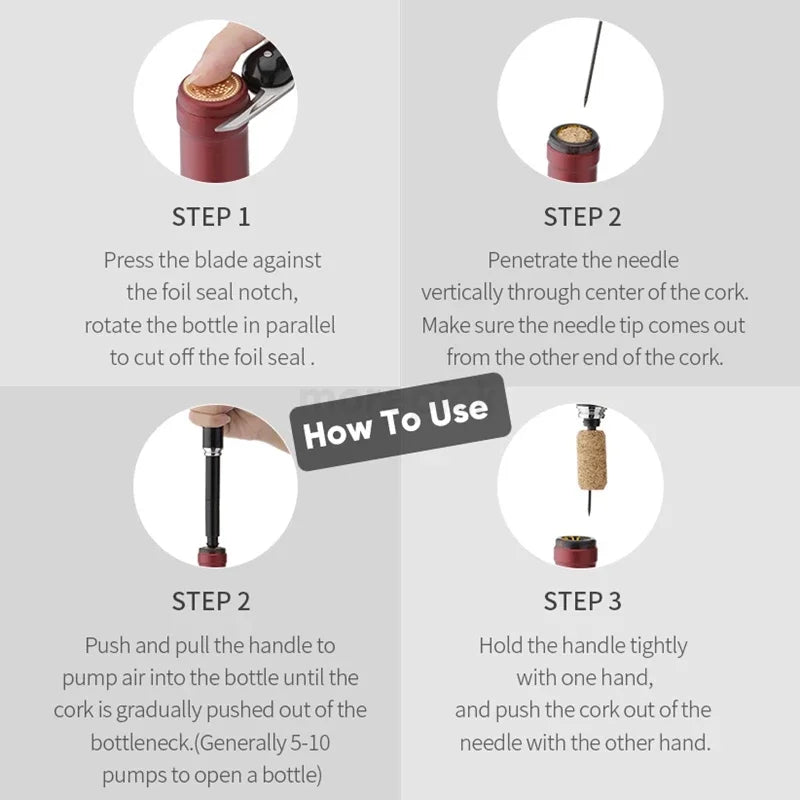 STEP 1

Press the blade against the foil seal notch, rotate the bottle in parallel to cut off the foil seal .

STEP 2

Penetrate the needle vertically through center of the cork. Make sure the needle tip comes out from the other end of the cork.

How To Use

STEP 2

Push and pull the handle to pump air into the bottle until the cork is gradually pushed out of the bottleneck.(Generally 5-10 pumps to open a bottle)

STEP 3

Hold the handle tightly with one hand, and push the cork out of the needle with the other hand.