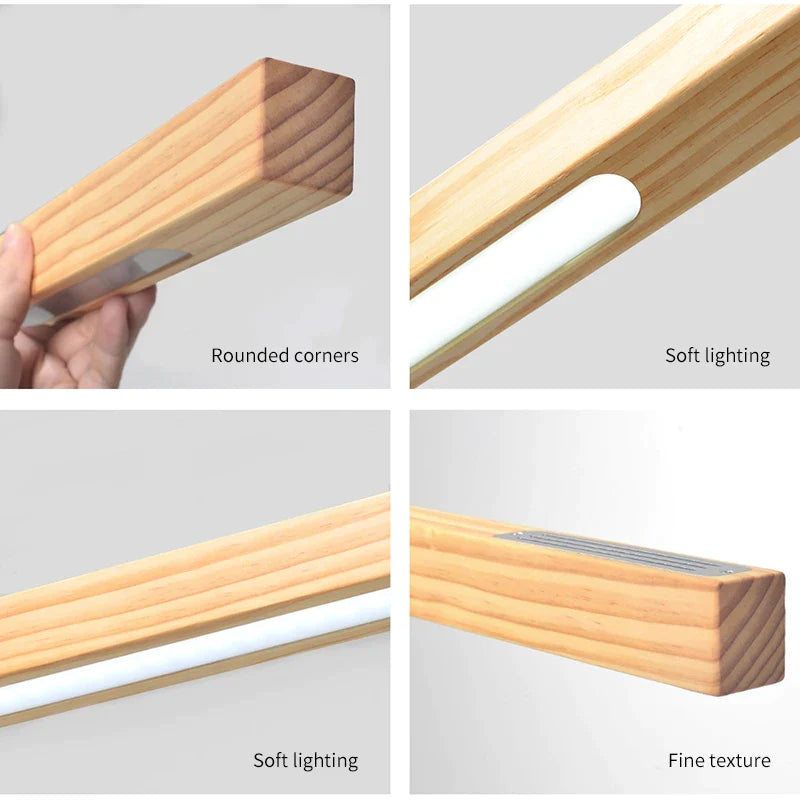 Rounded corners

Soft lighting

Soft lighting

Fine texture