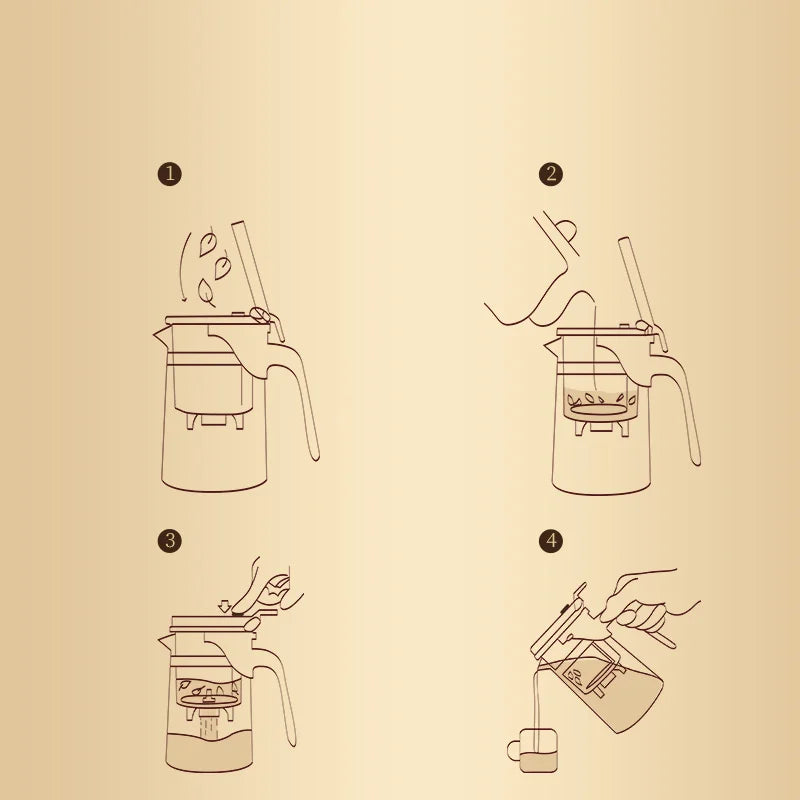 1

2

3

4