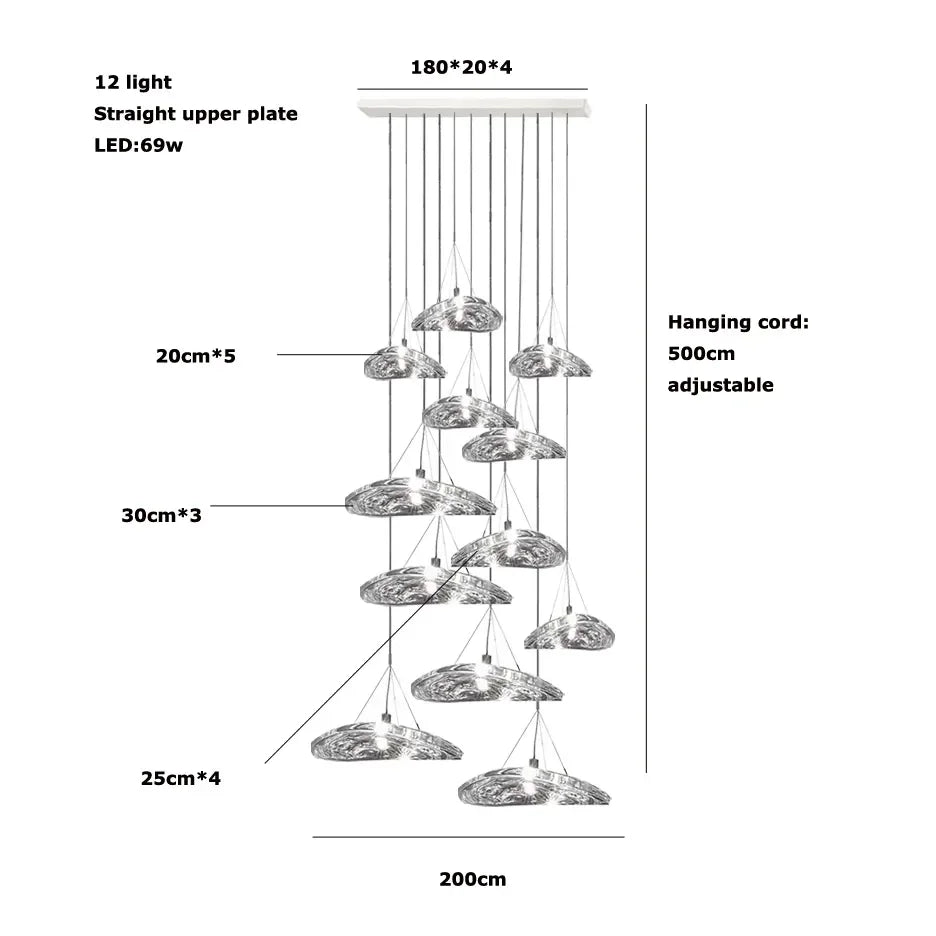 12 light
Straight upper plate
LED:69w

180*20*4

Hanging cord:
500cm
adjustable

20cm*5

30cm*3

25cm*4

200cm