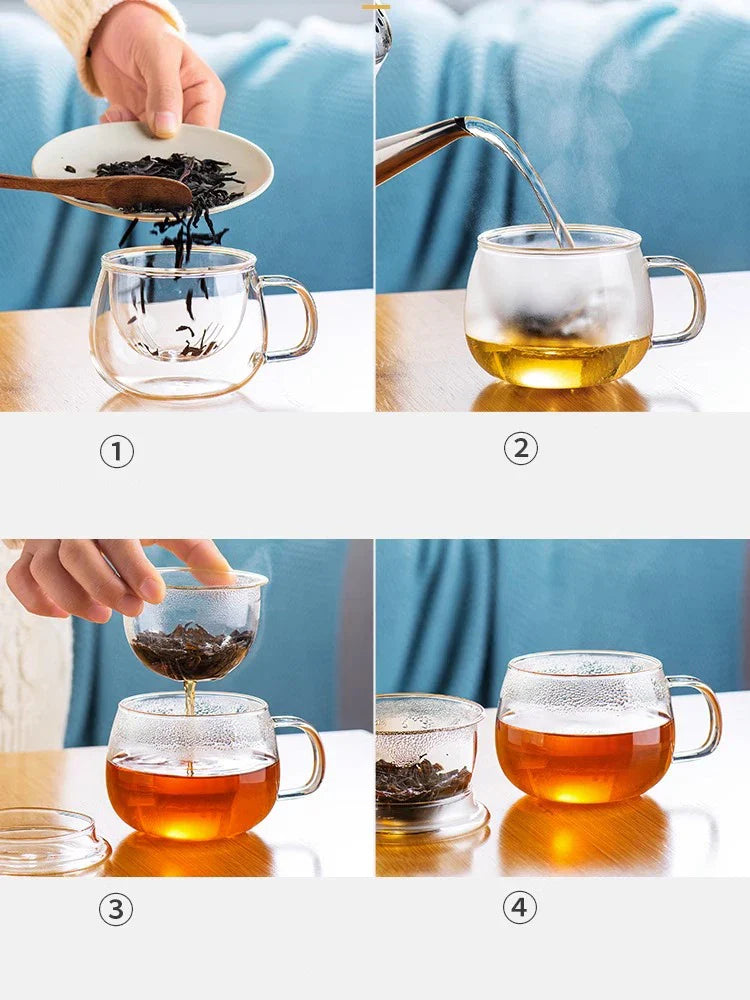 ①

②

③

④