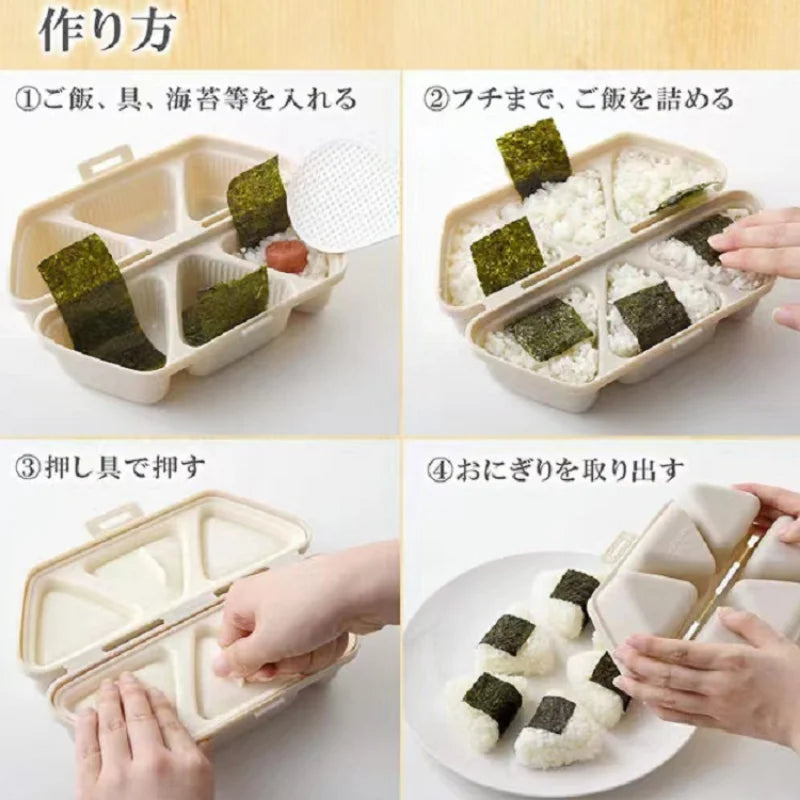 作り方

①ご飯、具、海苔等を入れる

②フチまで、ご飯を詰める

③押し具で押す

④おにぎりを取り出す