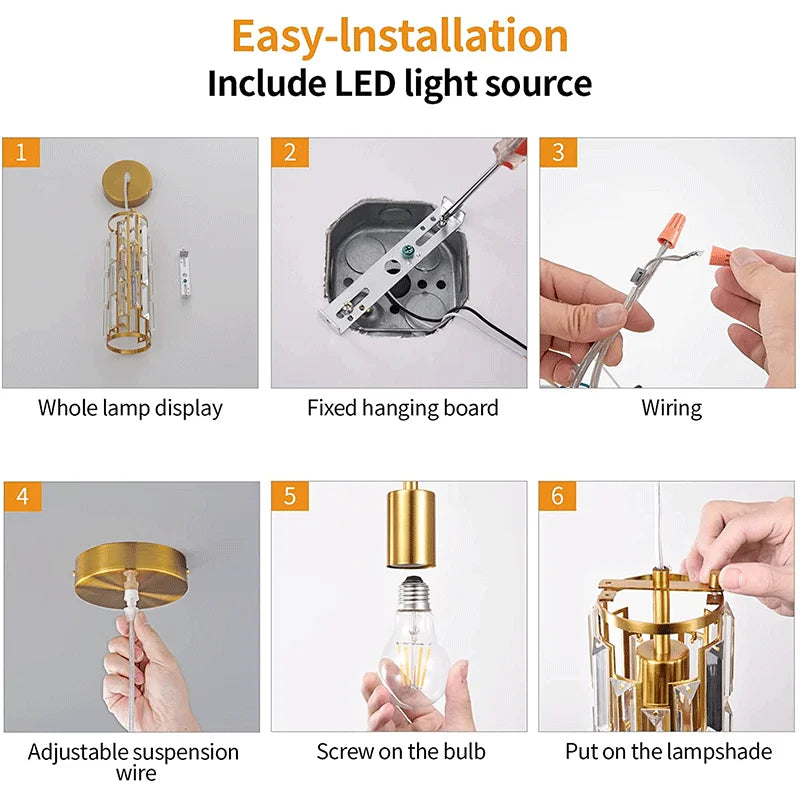 Easy-Installation
Include LED light source

1
Whole lamp display

2
Fixed hanging board

3
Wiring

4
Adjustable suspension wire

5
Screw on the bulb

6
Put on the lampshade