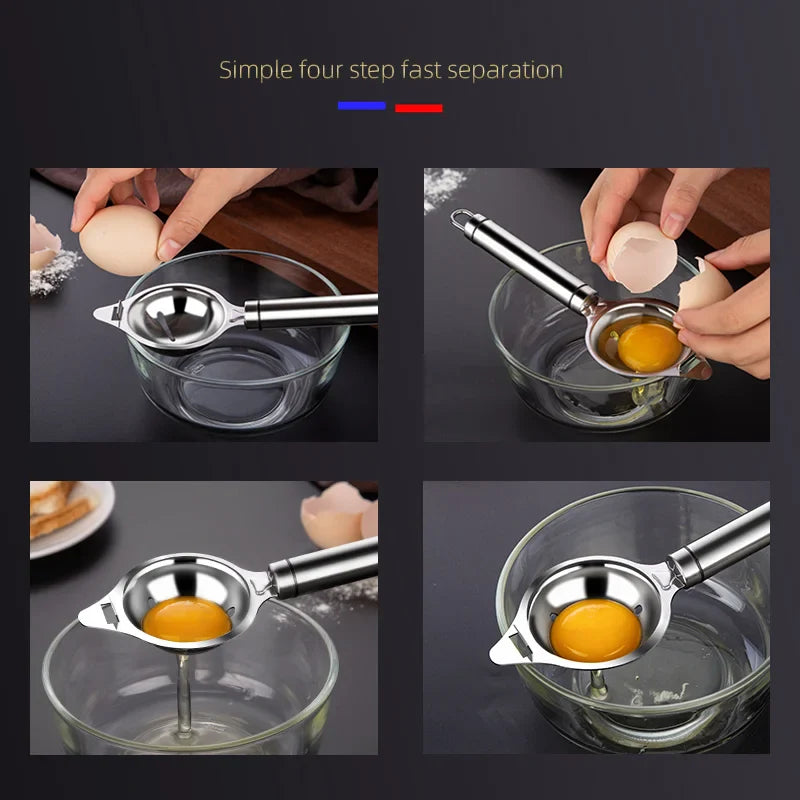 Simple four step fast separation