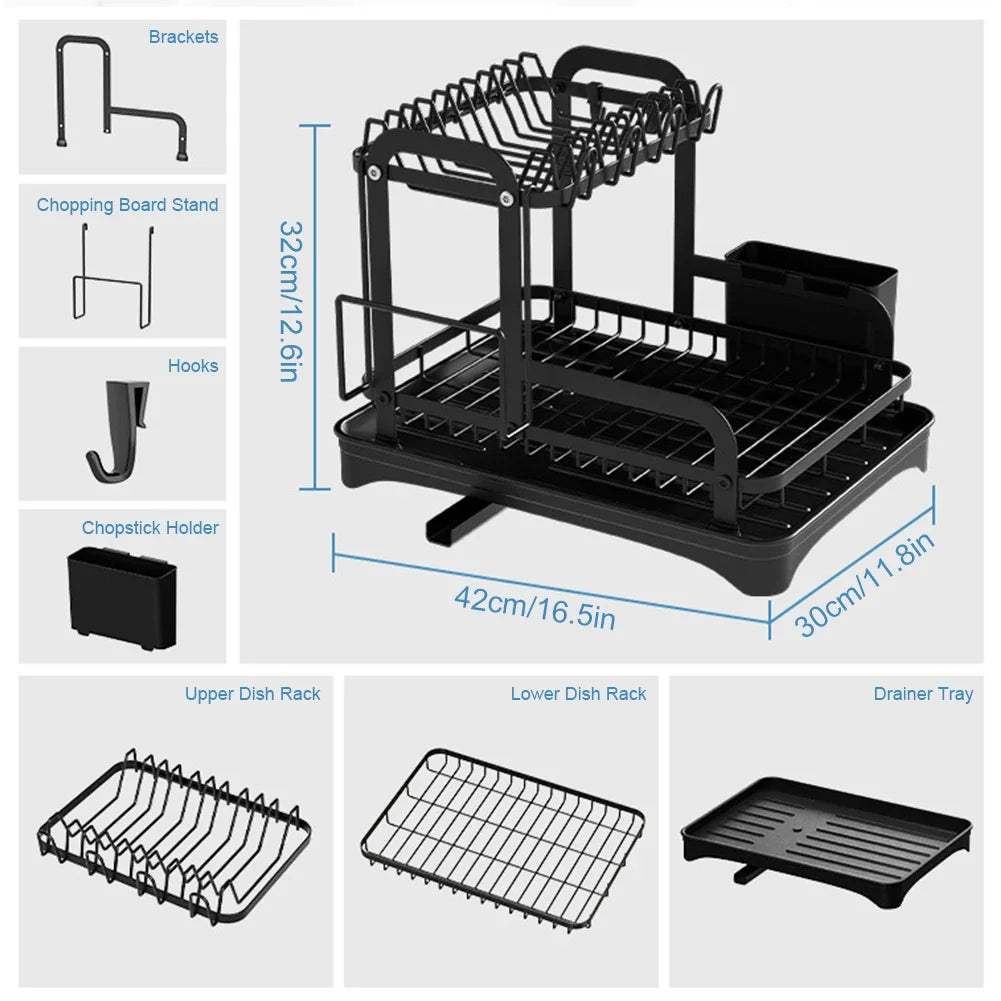 Brackets

Chopping Board Stand

Hooks

Chopstick Holder

32cm/12.6in

42cm/16.5in

30cm/11.8in

Upper Dish Rack

Lower Dish Rack

Drainer Tray