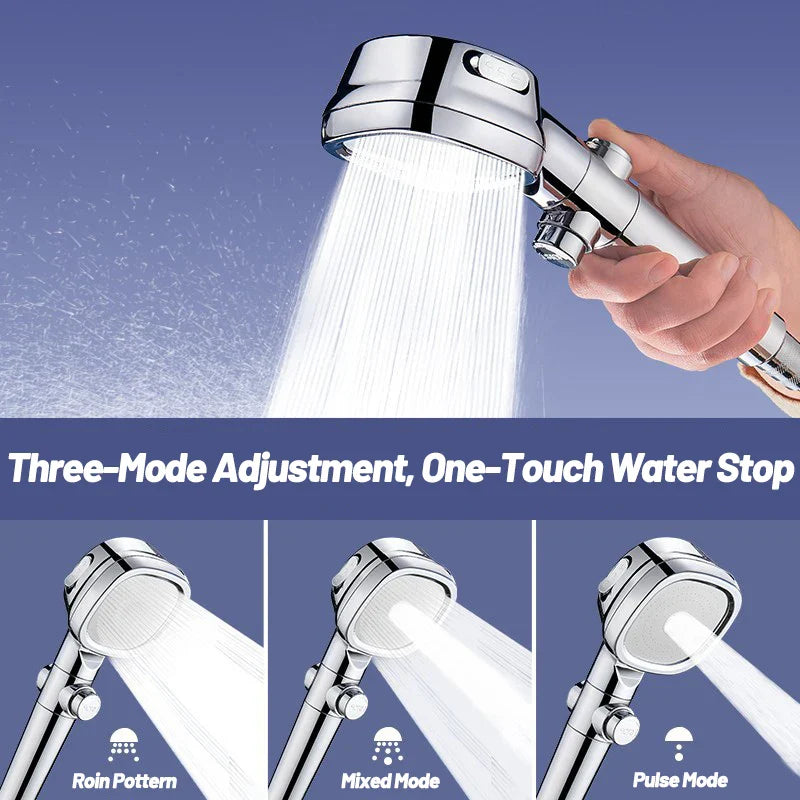 Three-Mode Adjustment, One-Touch Water Stop

Roin Pottern

Mixed Mode

Pulse Mode