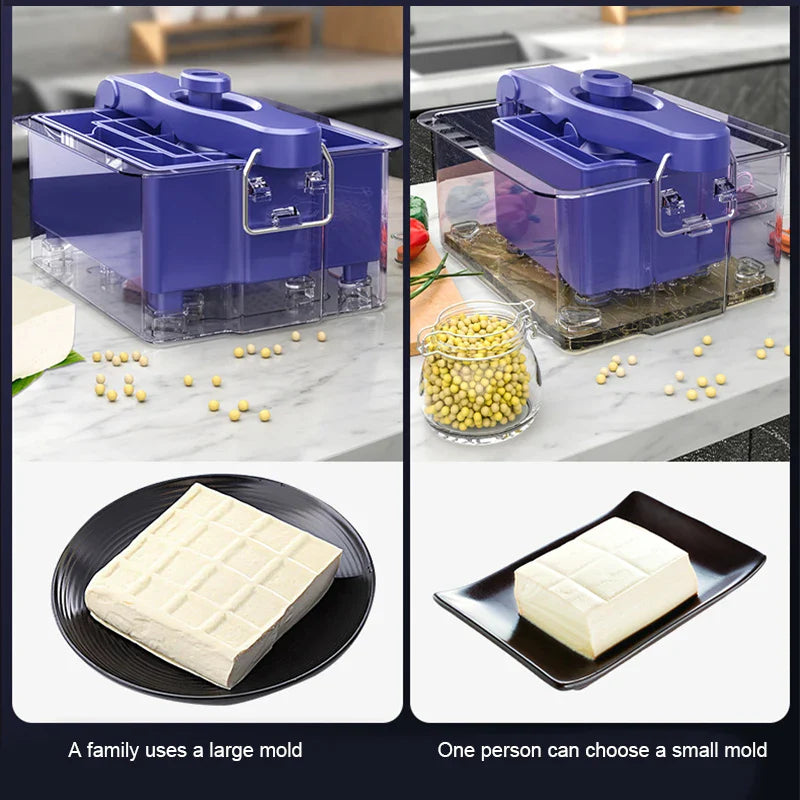 A family uses a large mold

One person can choose a small mold