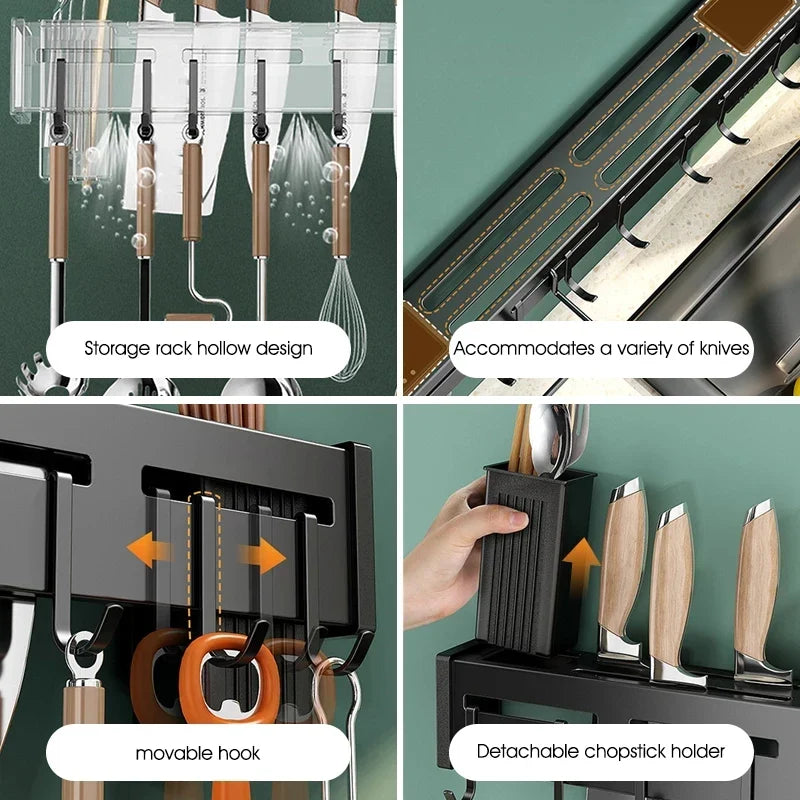 Storage rack hollow design

Accommodates a variety of knives

movable hook

Detachable chopstick holder