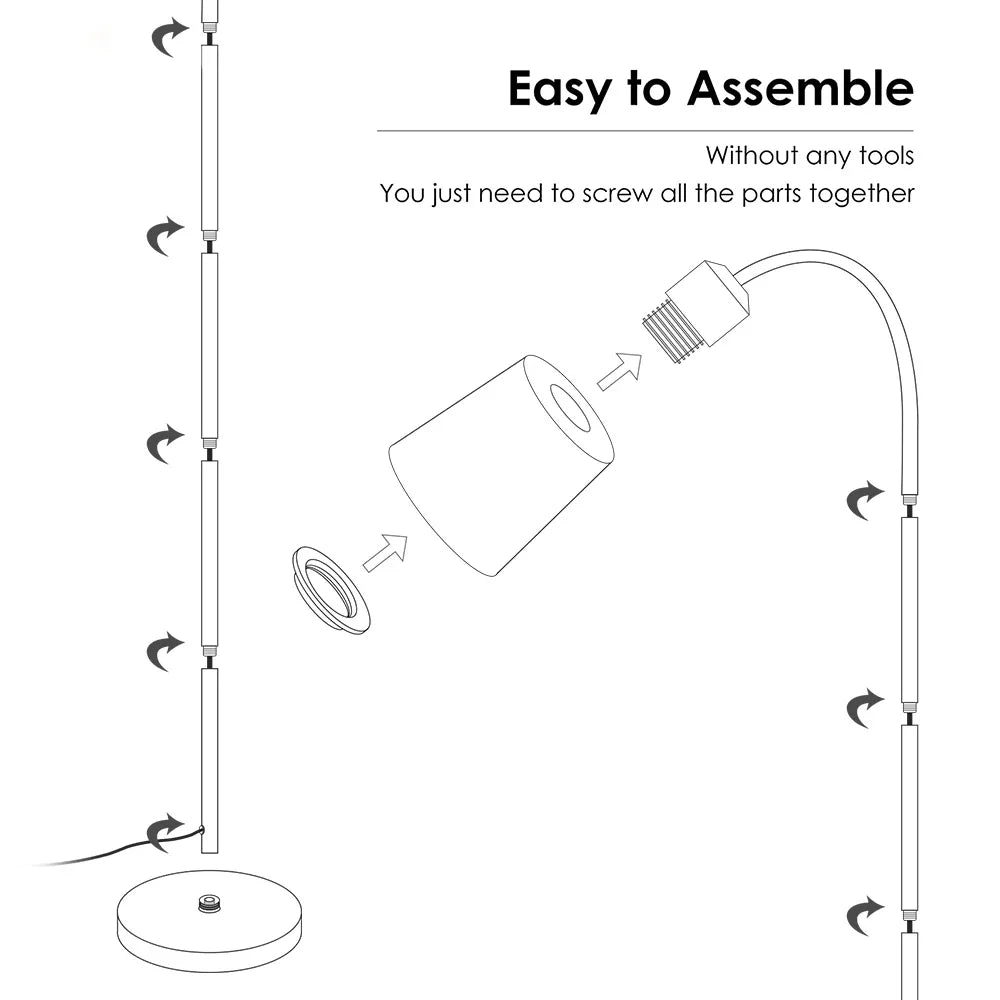 Easy to Assemble

Without any tools
You just need to screw all the parts together