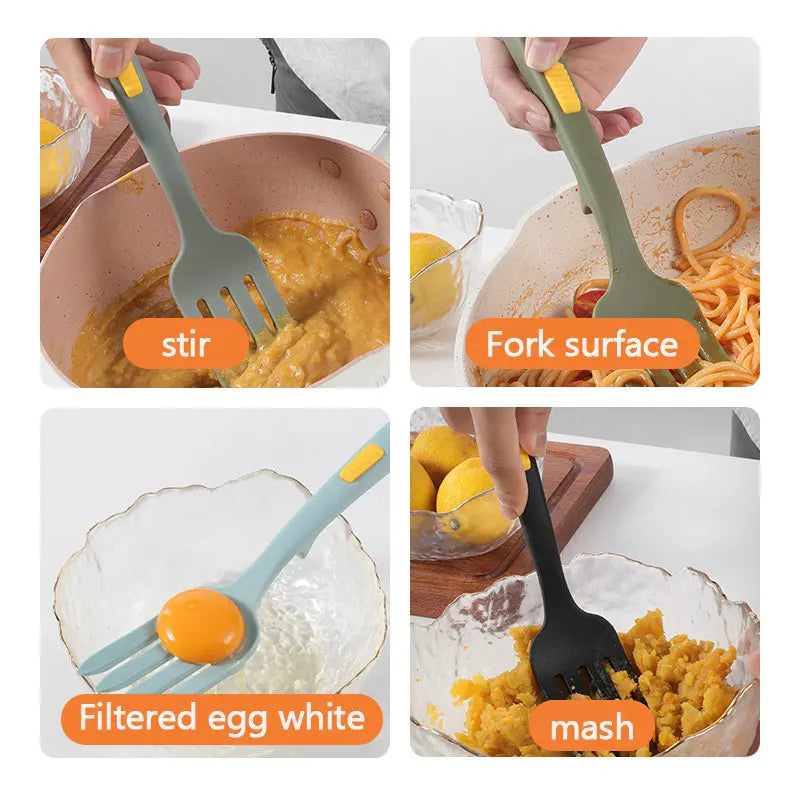 stir

Fork surface

Filtered egg white

mash