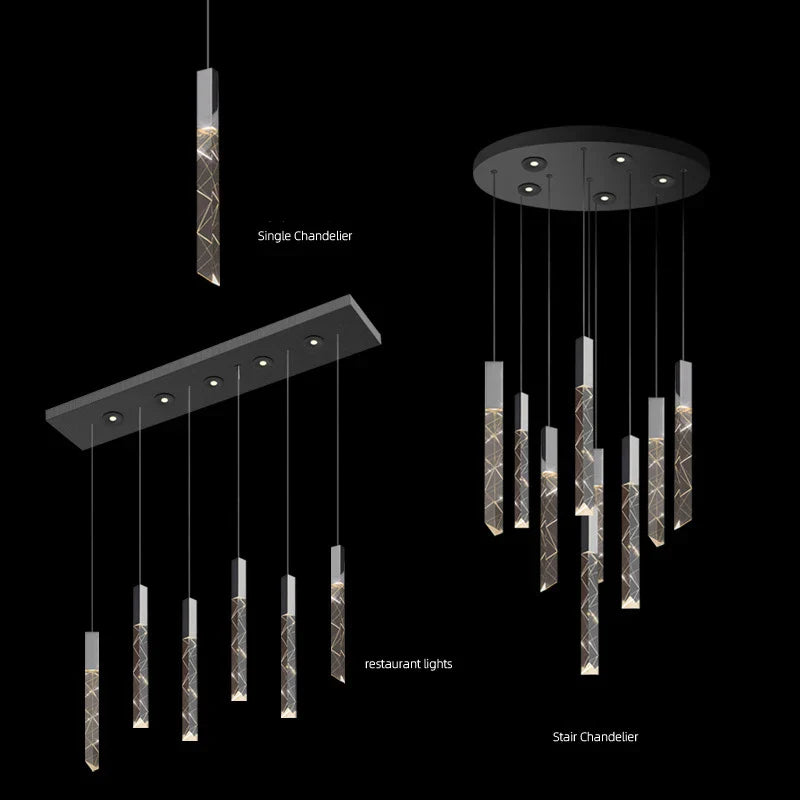 Single Chandelier

restaurant lights

Stair Chandelier